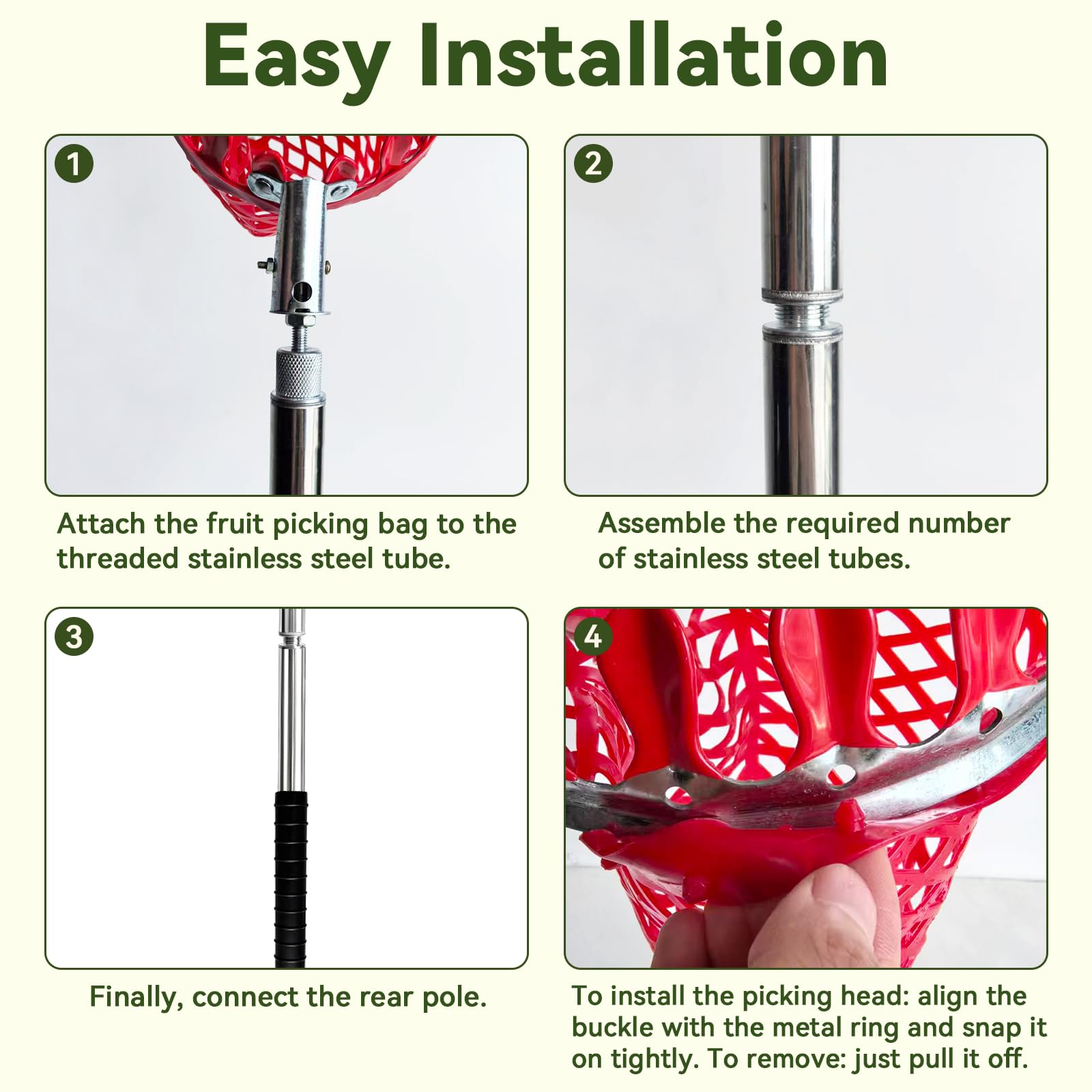 Easy Installation

1

Attach the fruit picking bag to the threaded stainless steel tube.

2

Assemble the required number of stainless steel tubes.

3

Finally, connect the rear pole.

4

To install the picking head: align the buckle with the metal ring and snap it on tightly. To remove: just pull it off.