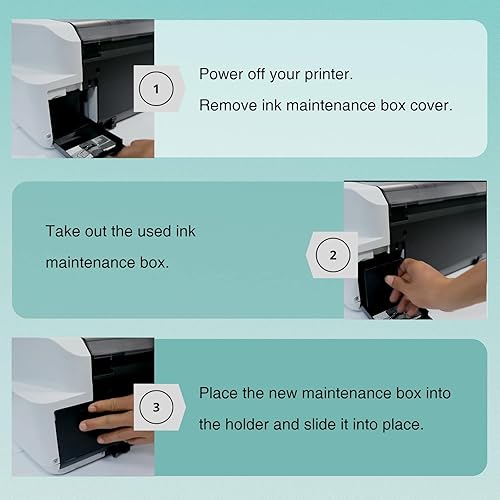 1

Power off your printer.

Remove ink maintenance box cover.

Take out the used ink maintenance box.

2

3

Place the new maintenance box into the holder and slide it into place.