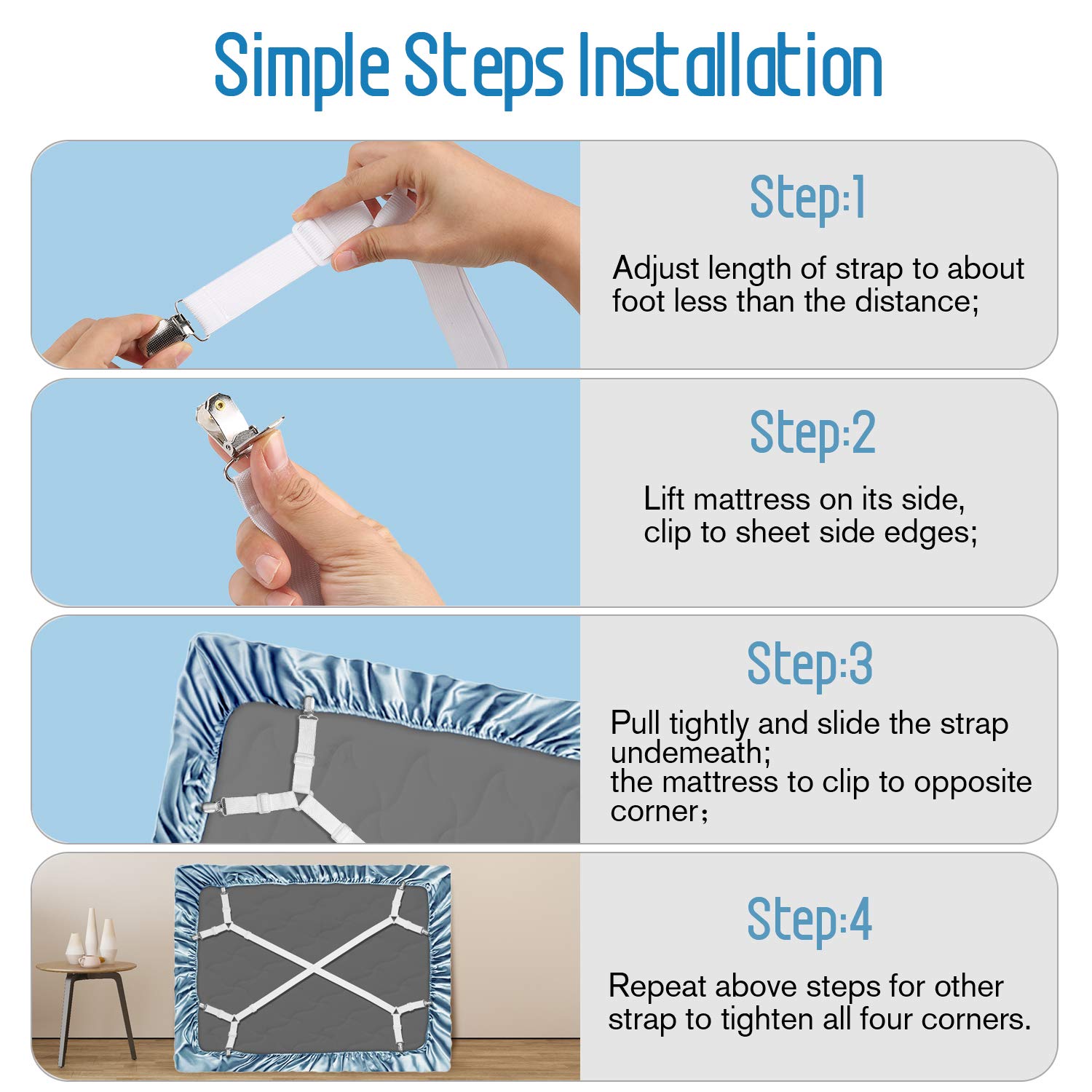 Simple Steps Installation

Step:1

Adjust length of strap to about foot less than the distance;

Step:2

Lift mattress on its side, clip to sheet side edges;

Step:3

Pull tightly and slide the strap undemeath;
the mattress to clip to opposite corner；

Step:4

Repeat above steps for other strap to tighten all four corners.