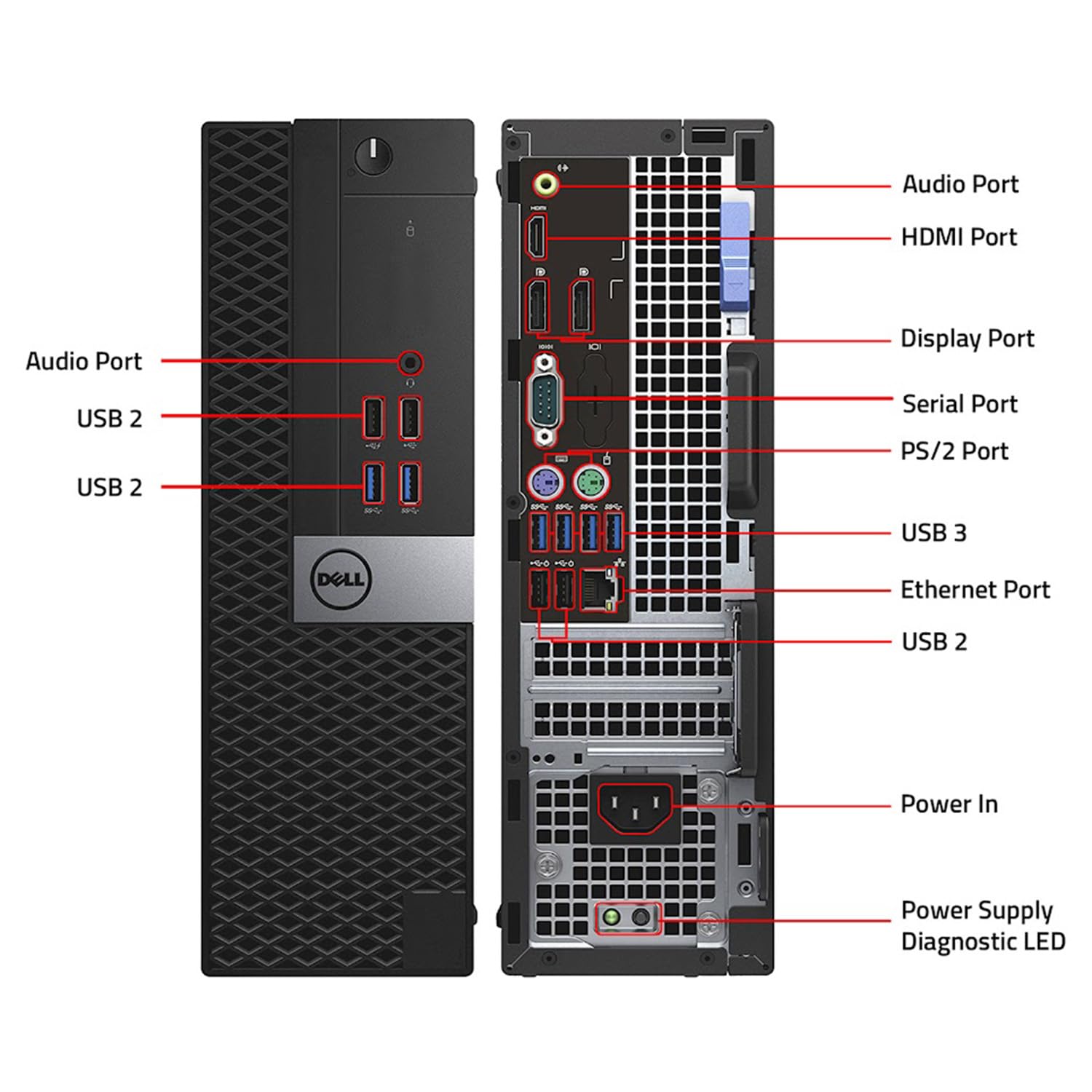 Audio Port
USB 2
USB 2

DELL

Audio Port
HDMI Port
Display Port
Serial Port
PS/2 Port
USB 3
Ethernet Port
USB 2
Power In
Power Supply Diagnostic LED