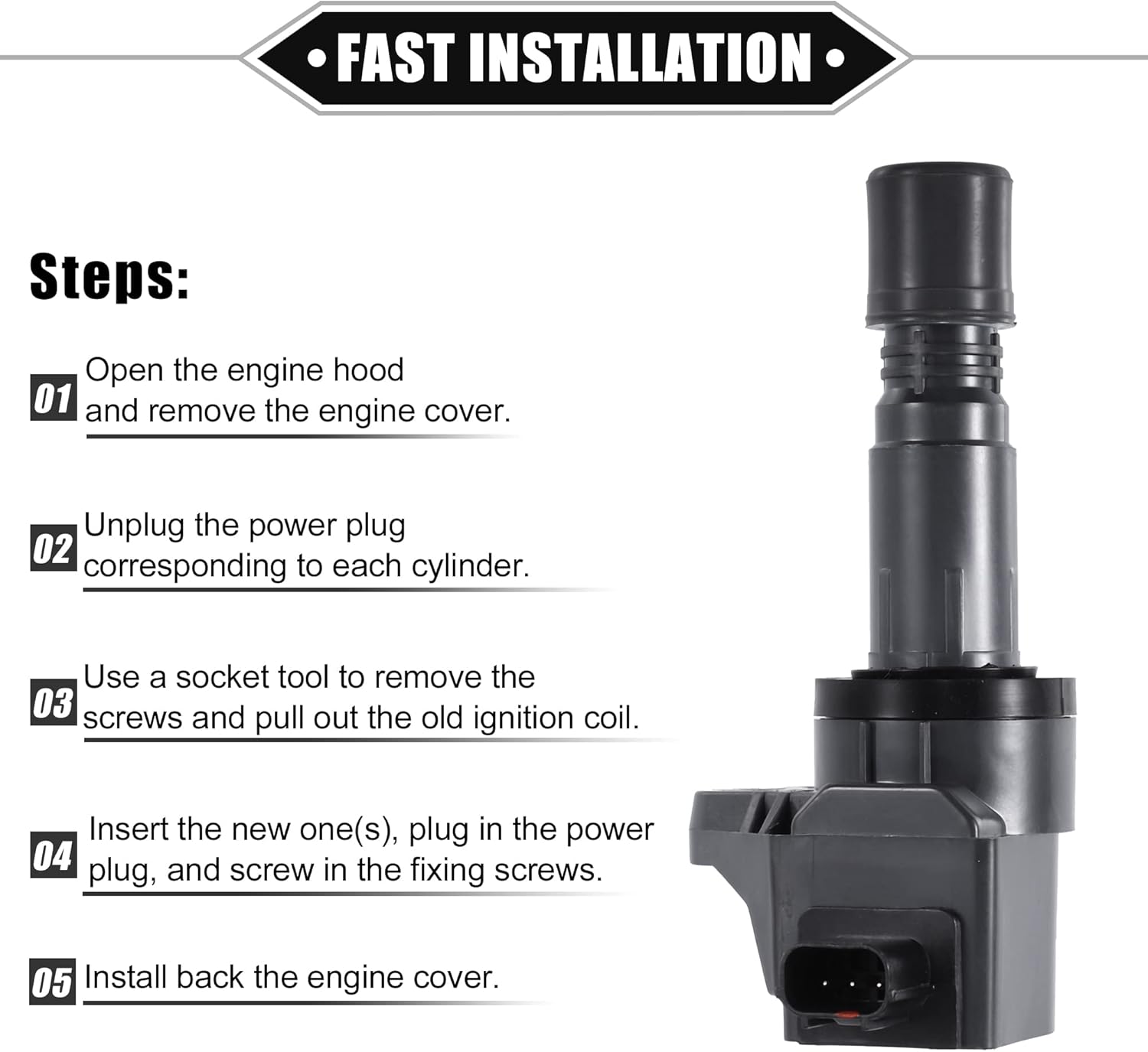 • FAST INSTALLATION •

Steps:

01 Open the engine hood and remove the engine cover.

02 Unplug the power plug corresponding to each cylinder.

03 Use a socket tool to remove the screws and pull out the old ignition coil.

04 Insert the new one(s), plug in the power plug, and screw in the fixing screws.

05 Install back the engine cover.