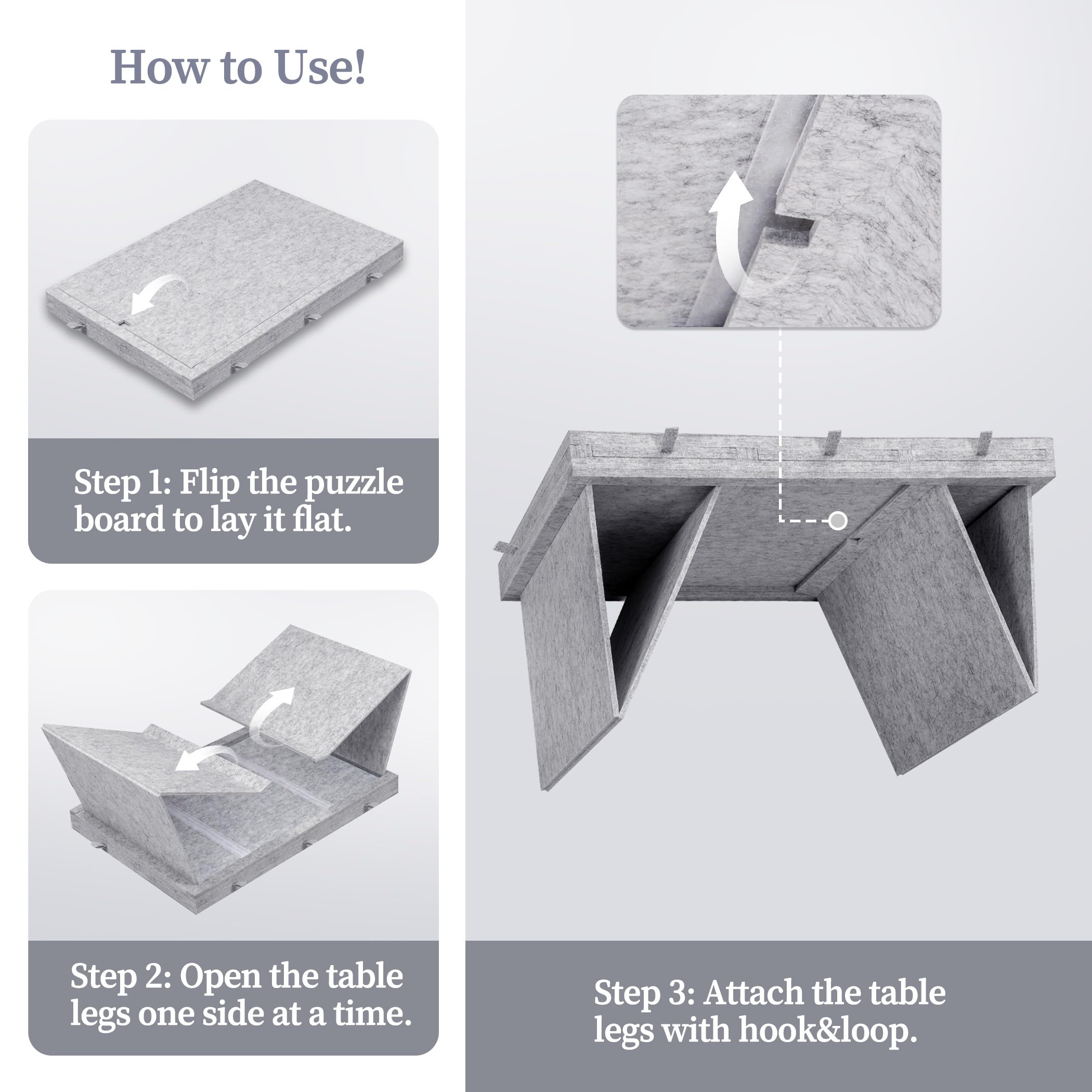 How to Use!

Step 1: Flip the puzzle board to lay it flat.

Step 2: Open the table legs one side at a time.

Step 3: Attach the table legs with hook&loop.