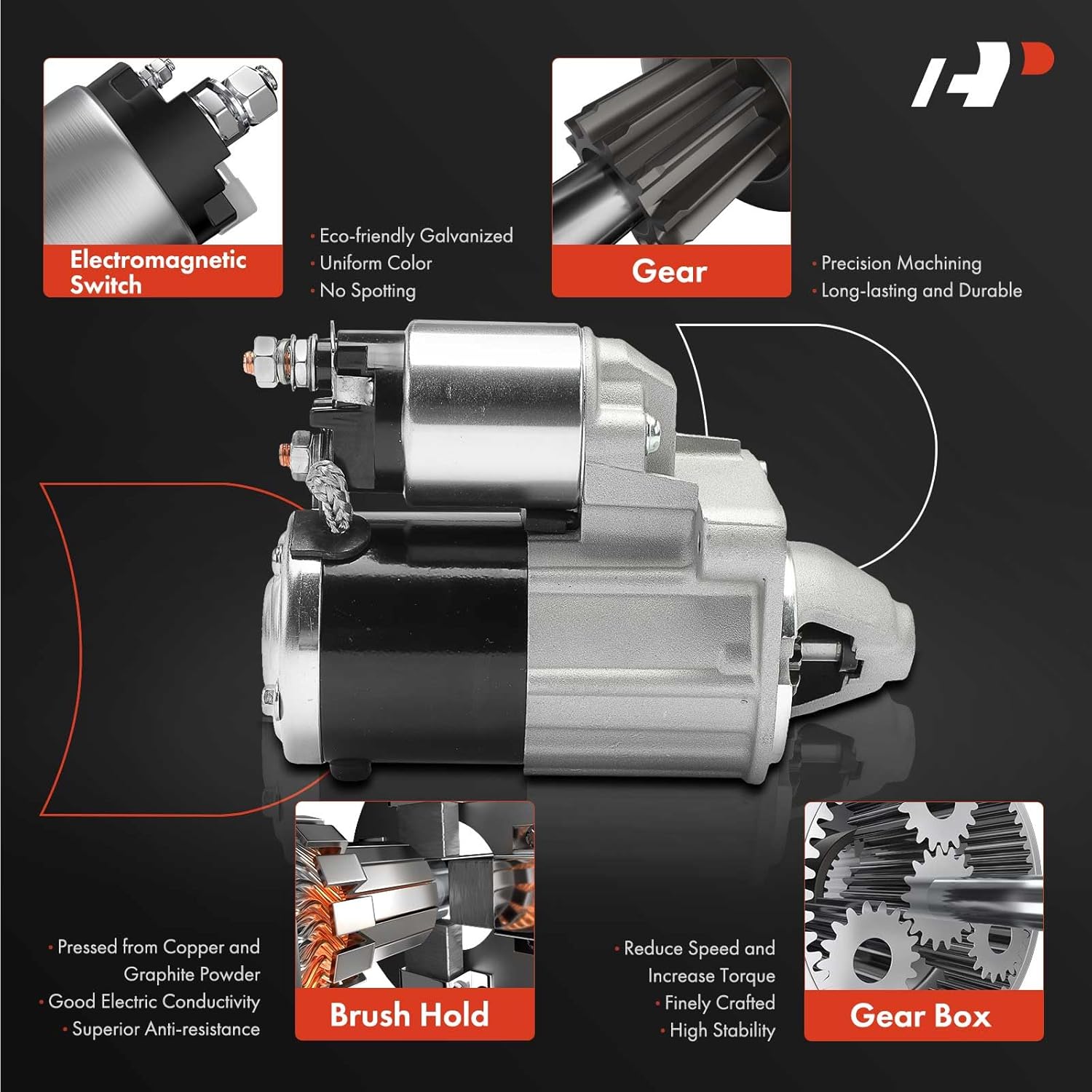 Electromagnetic Switch

· Eco-friendly Galvanized
· Uniform Color
· No Spotting

Gear

· Precision Machining
· Long-lasting and Durable

· Pressed from Copper and Graphite Powder
· Good Electric Conductivity
· Superior Anti-resistance

Brush Hold

· Reduce Speed and Increase Torque
· Finely Crafted
· High Stability

Gear Box