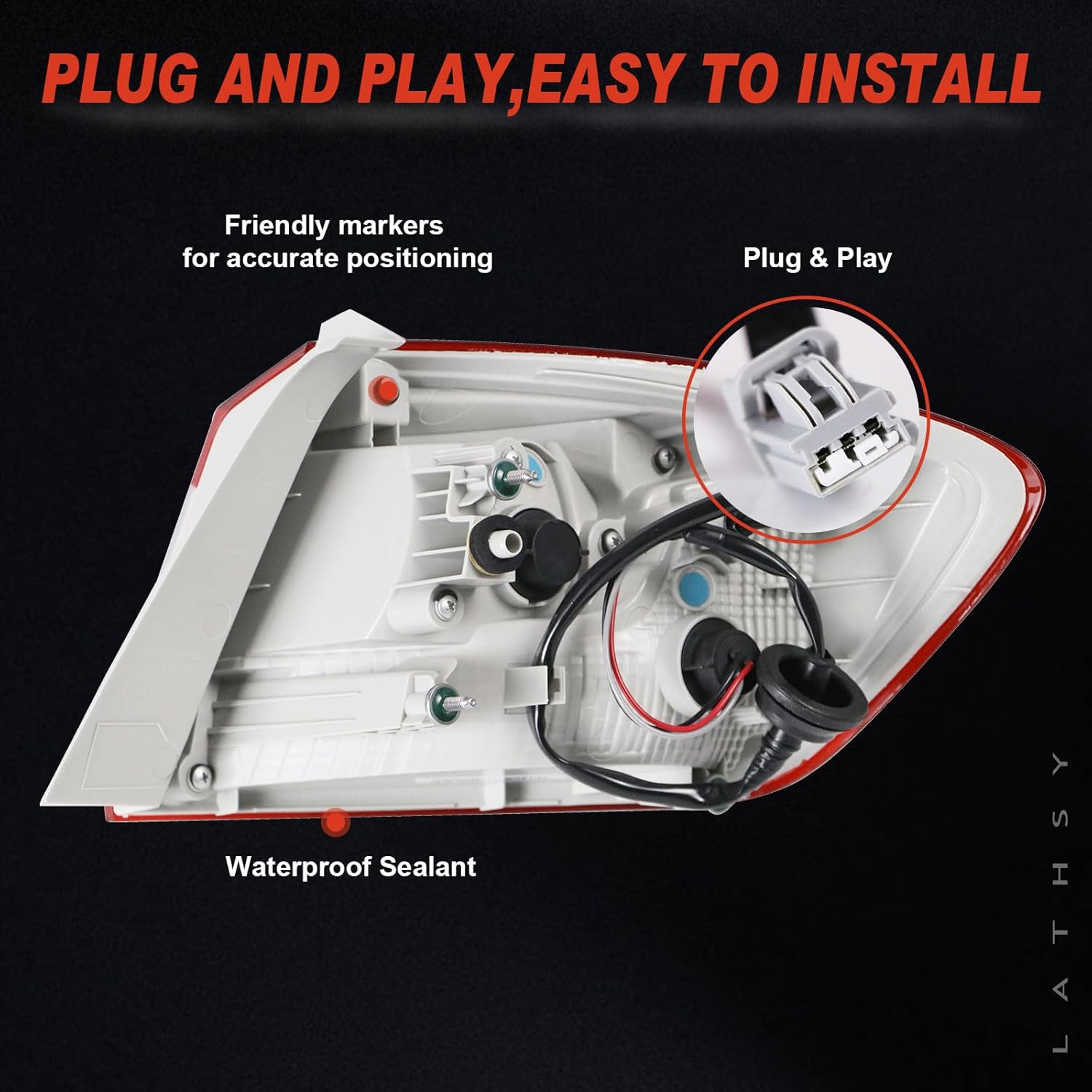 PLUG AND PLAY,EASY TO INSTALL

Friendly markers for accurate positioning

Plug & Play

Waterproof Sealant

LATHSY