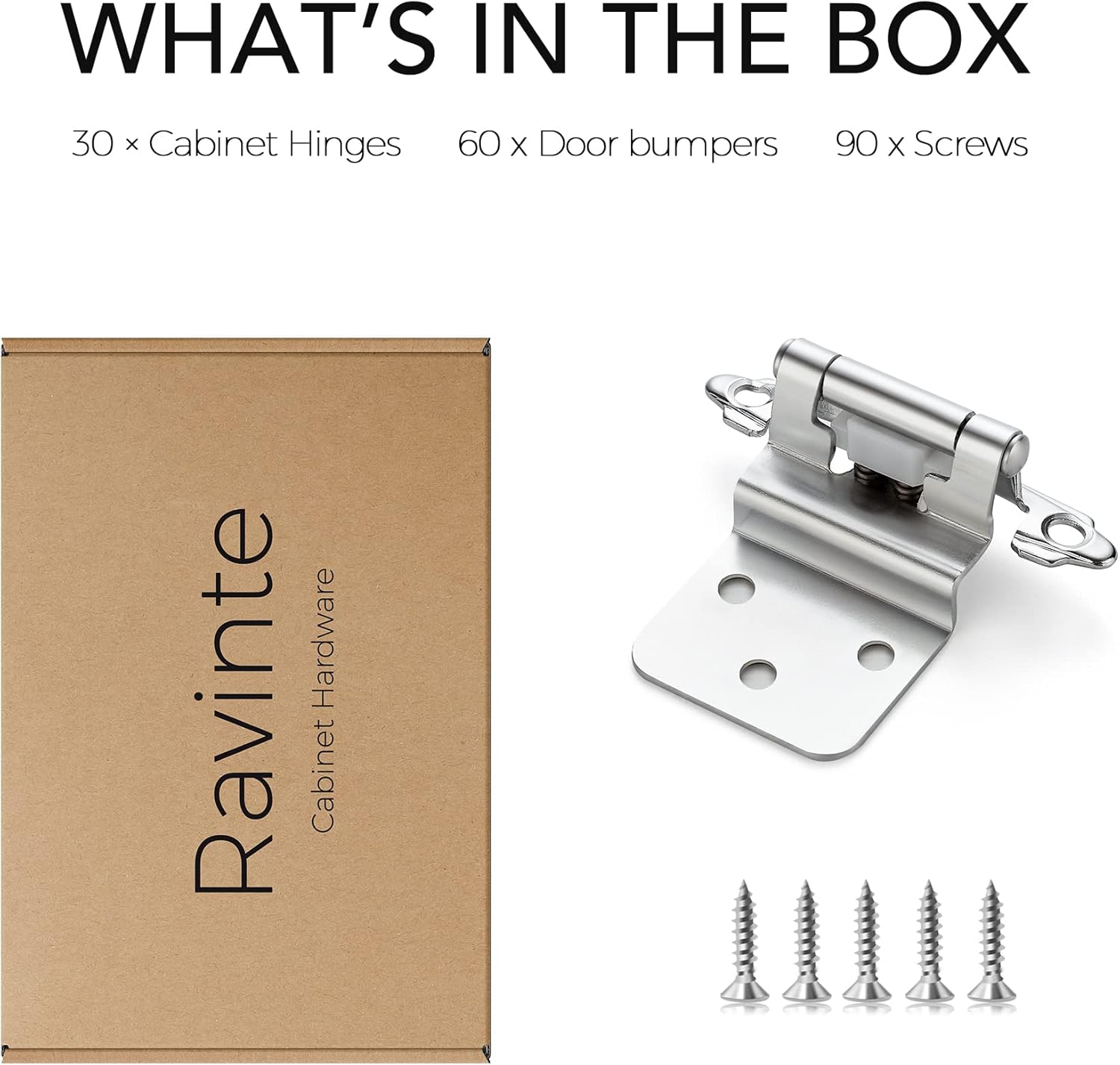 WHAT'S IN THE BOX

30 × Cabinet Hinges 60 x Door bumpers 90 x Screws

Ravinte
Cabinet Hardware