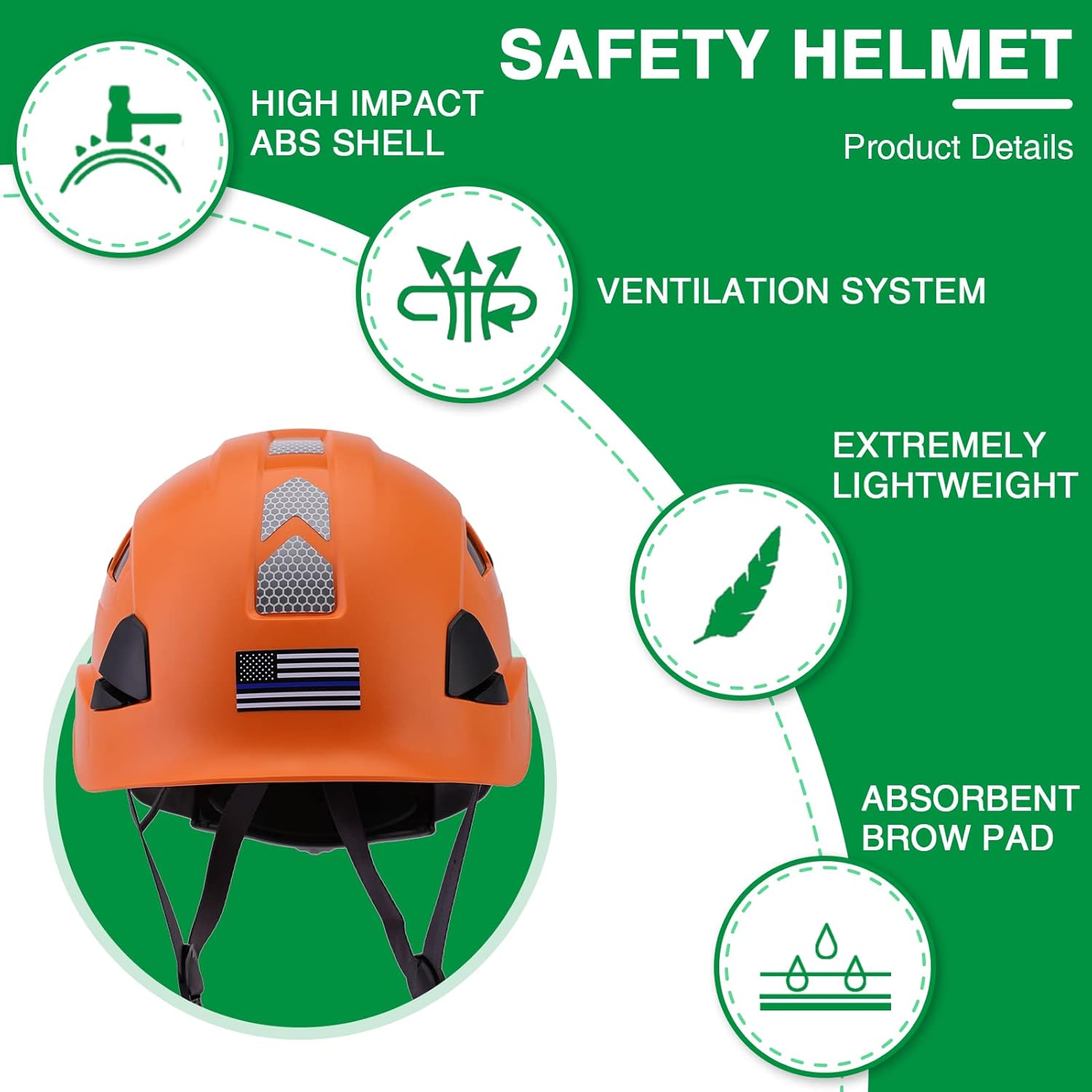 SAFETY HELMET

Product Details

HIGH IMPACT ABS SHELL

VENTILATION SYSTEM

EXTREMELY LIGHTWEIGHT

ABSORBENT BROW PAD