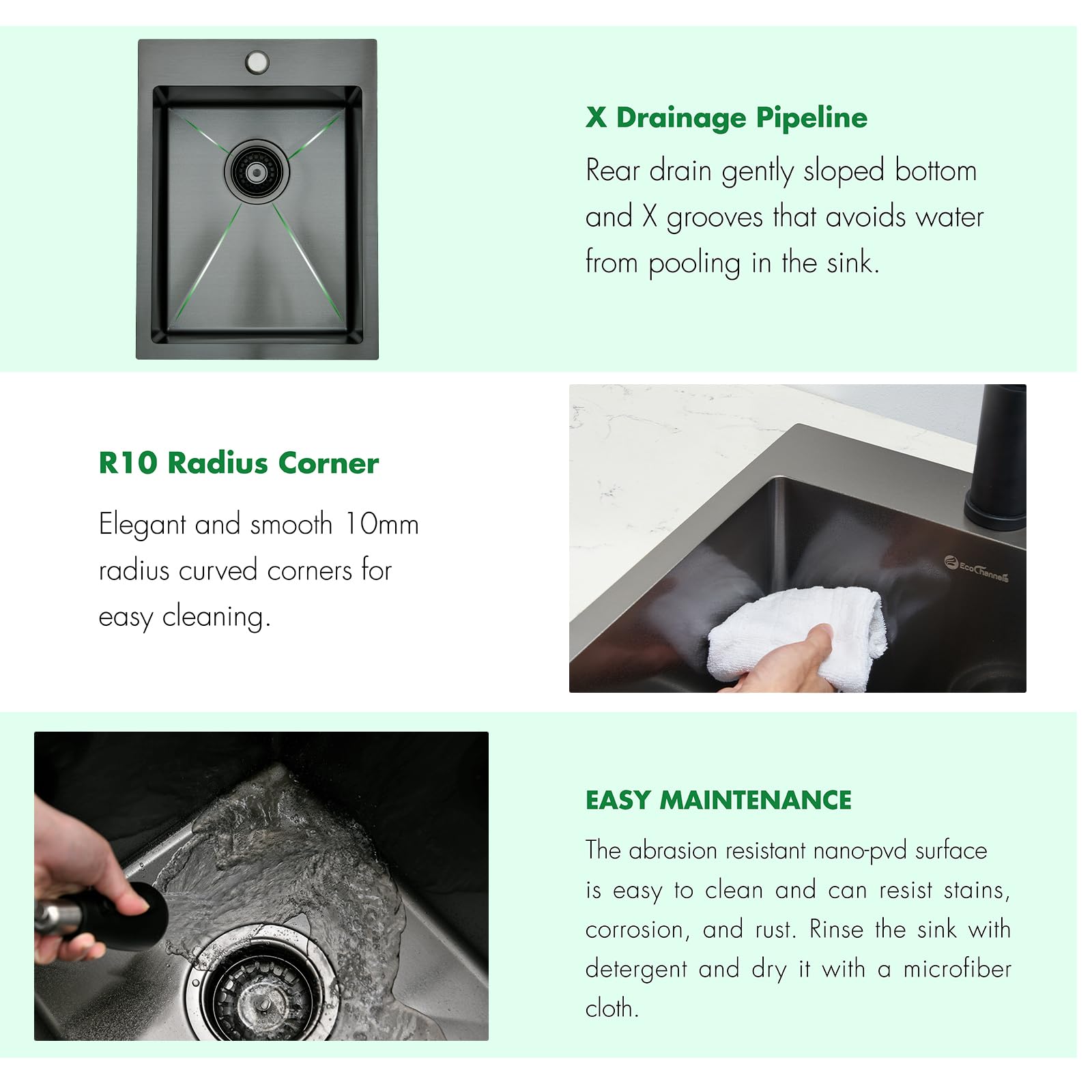 X Drainage Pipeline

Rear drain gently sloped bottom and X grooves that avoids water from pooling in the sink.

R10 Radius Corner

Elegant and smooth 10mm radius curved corners for easy cleaning.

EcoChannels

EASY MAINTENANCE

The abrasion resistant nano-pvd surface is easy to clean and can resist stains, corrosion, and rust. Rinse the sink with detergent and dry it with a microfiber cloth.