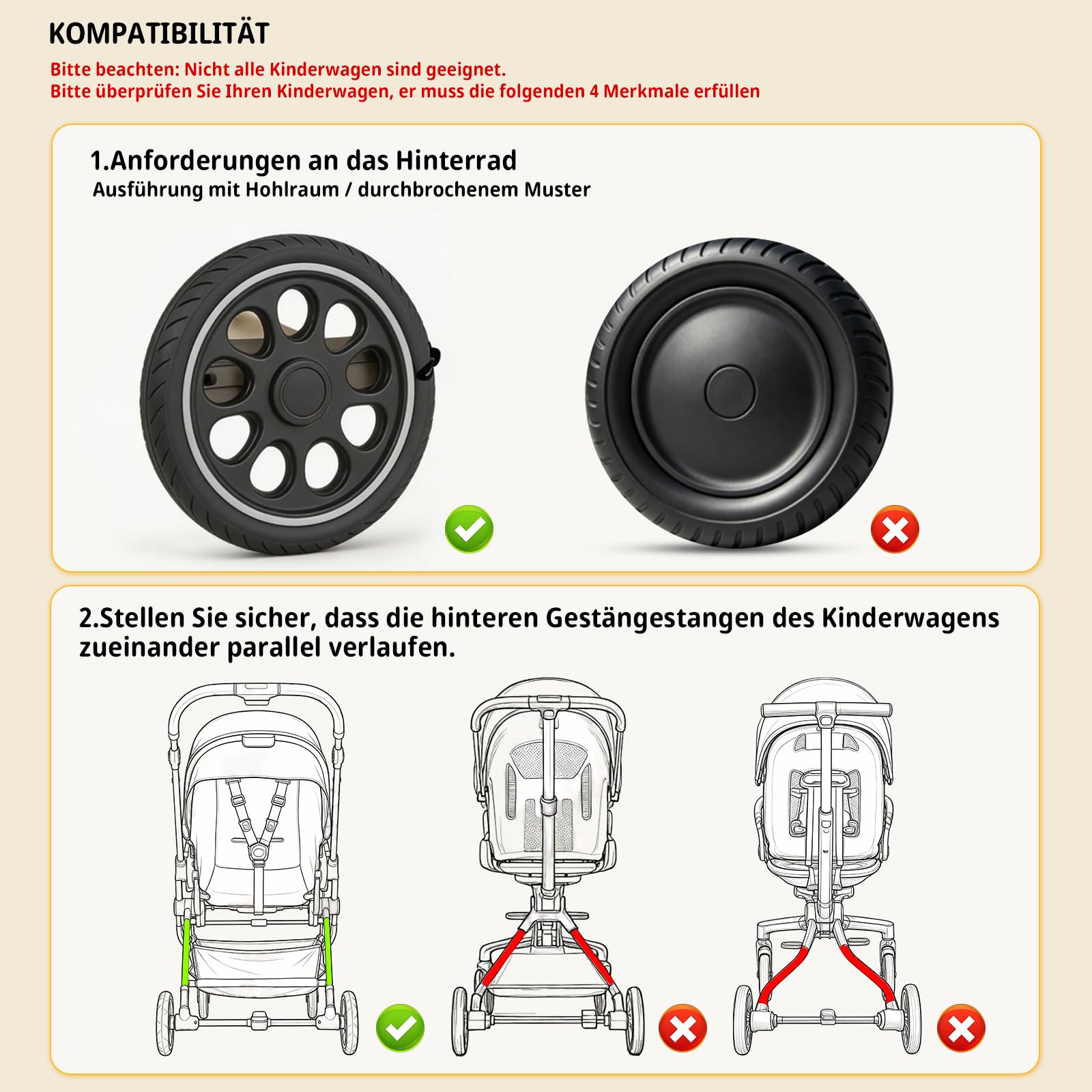 KOMPATIBILITÄT

Bitte beachten: Nicht alle Kinderwagen sind geeignet.
Bitte überprüfen Sie Ihren Kinderwagen, er muss die folgenden 4 Merkmale erfüllen

1.Anforderungen an das Hinterrad
Ausführung mit Hohlraum / durchbrochenem Muster

2.Stellen Sie sicher, dass die hinteren Gestängestangen des Kinderwagens zueinander parallel verlaufen.