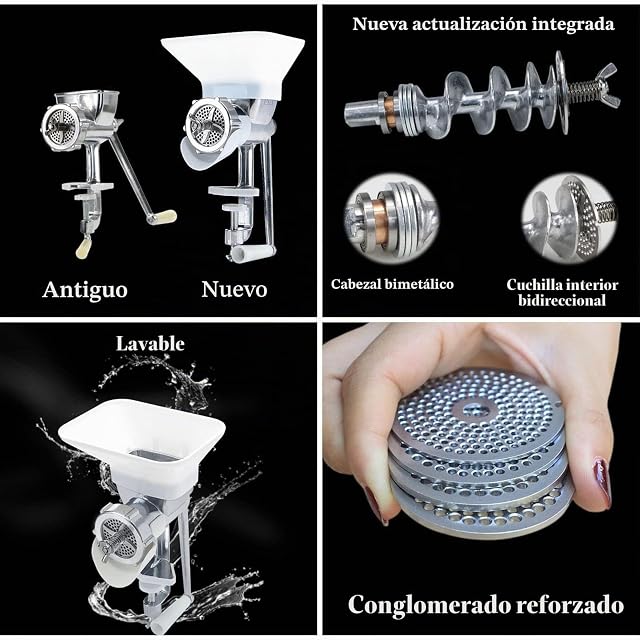 Antiguo

Nuevo

Nueva actualización integrada

Cabezal bimetálico

Cuchilla interior bidireccional

Lavable

Conglomerado reforzado