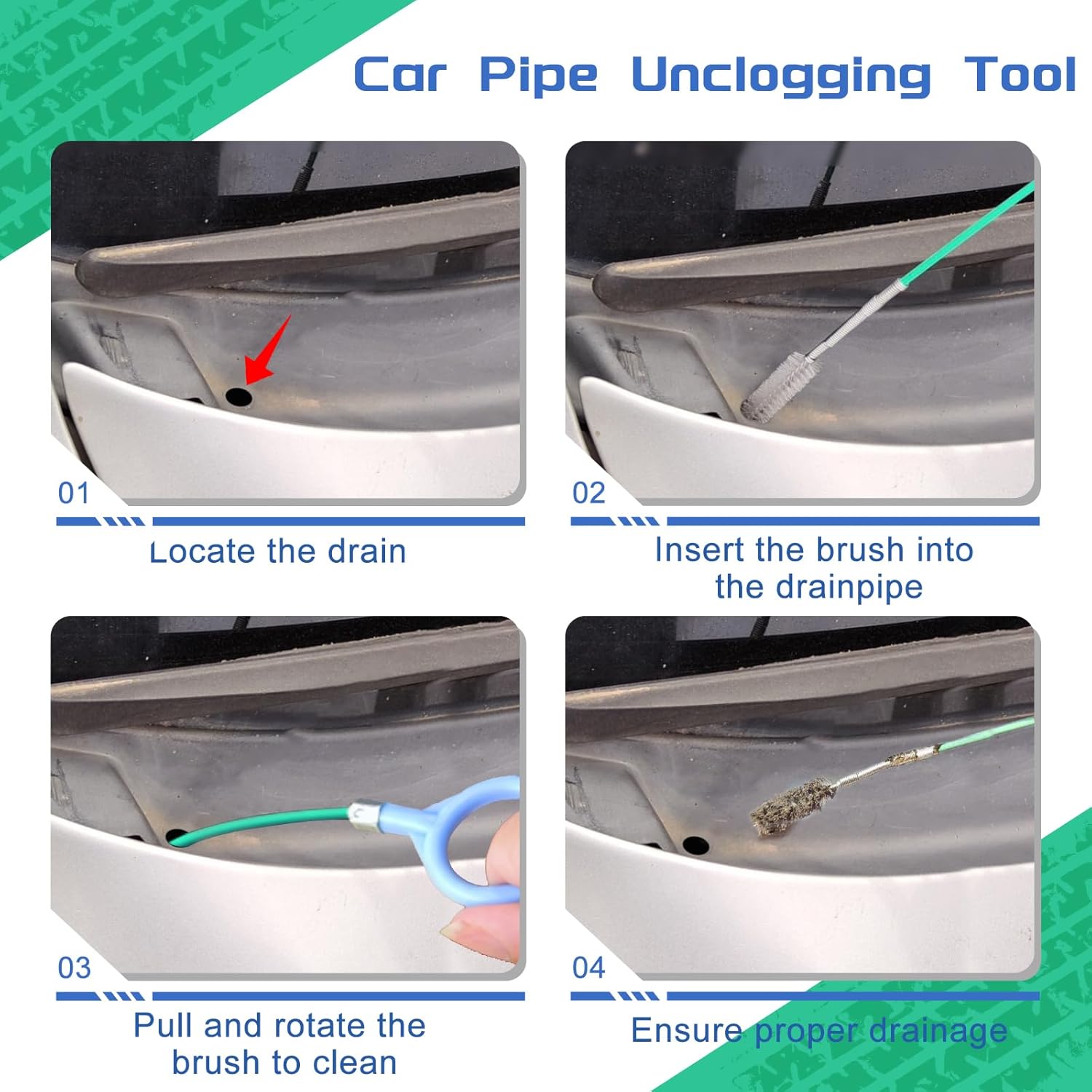 Car Pipe Unclogging Tool

01

Locate the drain

02

Insert the brush into the drainpipe

03

Pull and rotate the brush to clean

04

Ensure proper drainage