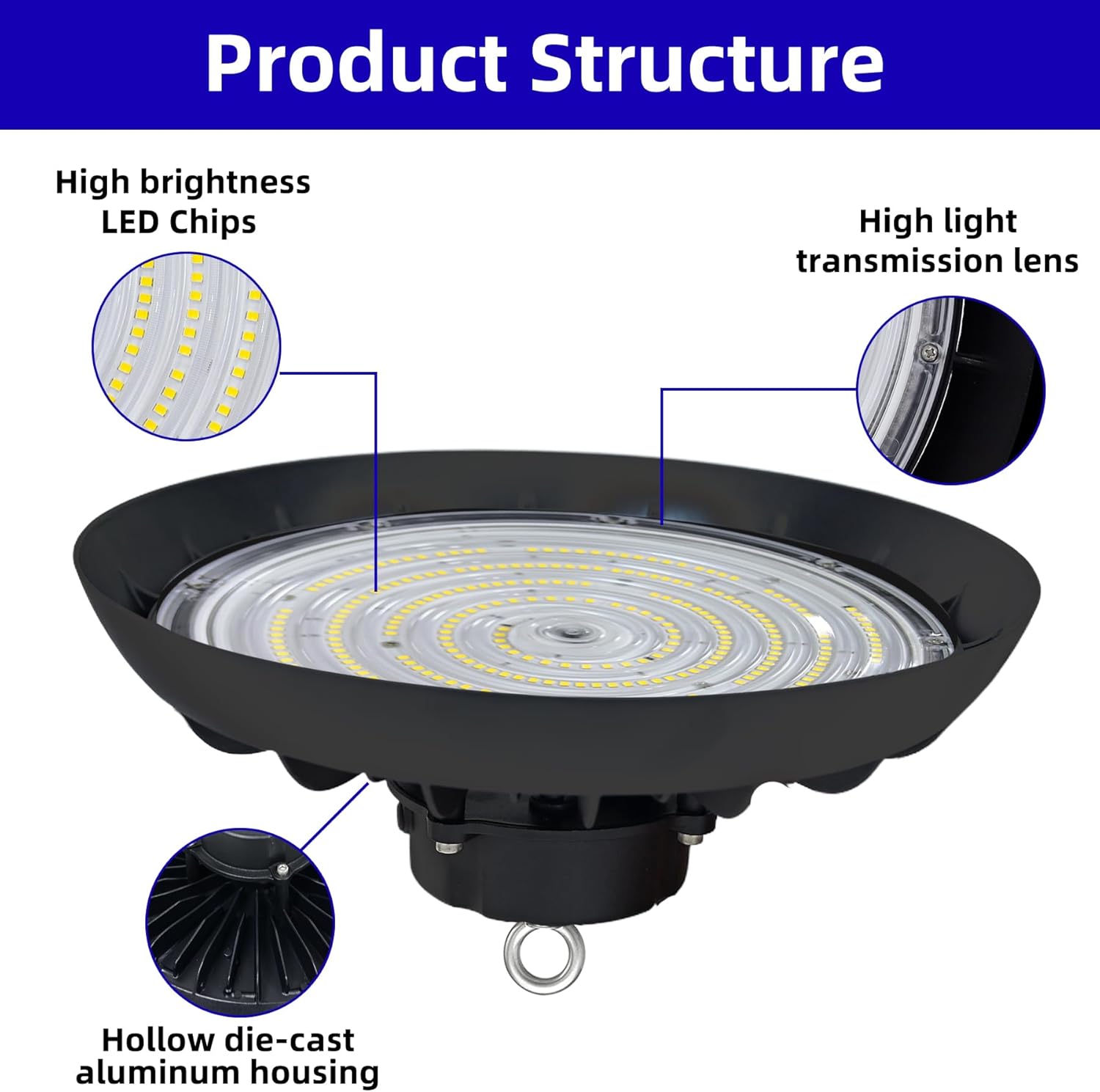 Product Structure

High brightness LED Chips

High light transmission lens

Hollow die-cast aluminum housing