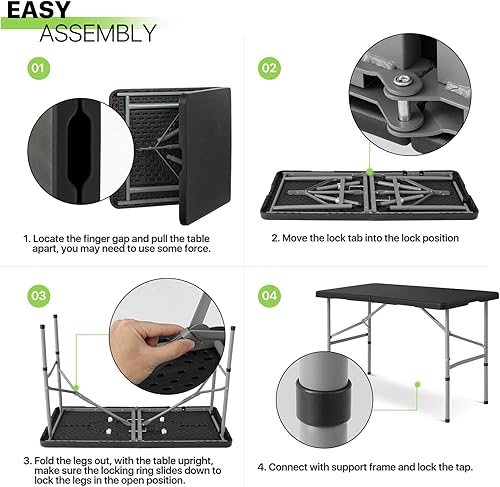 EASY
ASSEMBLY

01

1. Locate the finger gap and pull the table apart, you may need to use some force.

02

2. Move the lock tab into the lock position

03

3. Fold the legs out, with the table upright, make sure the locking ring slides down to lock the legs in the open position.

04

4. Connect with support frame and lock the tap.