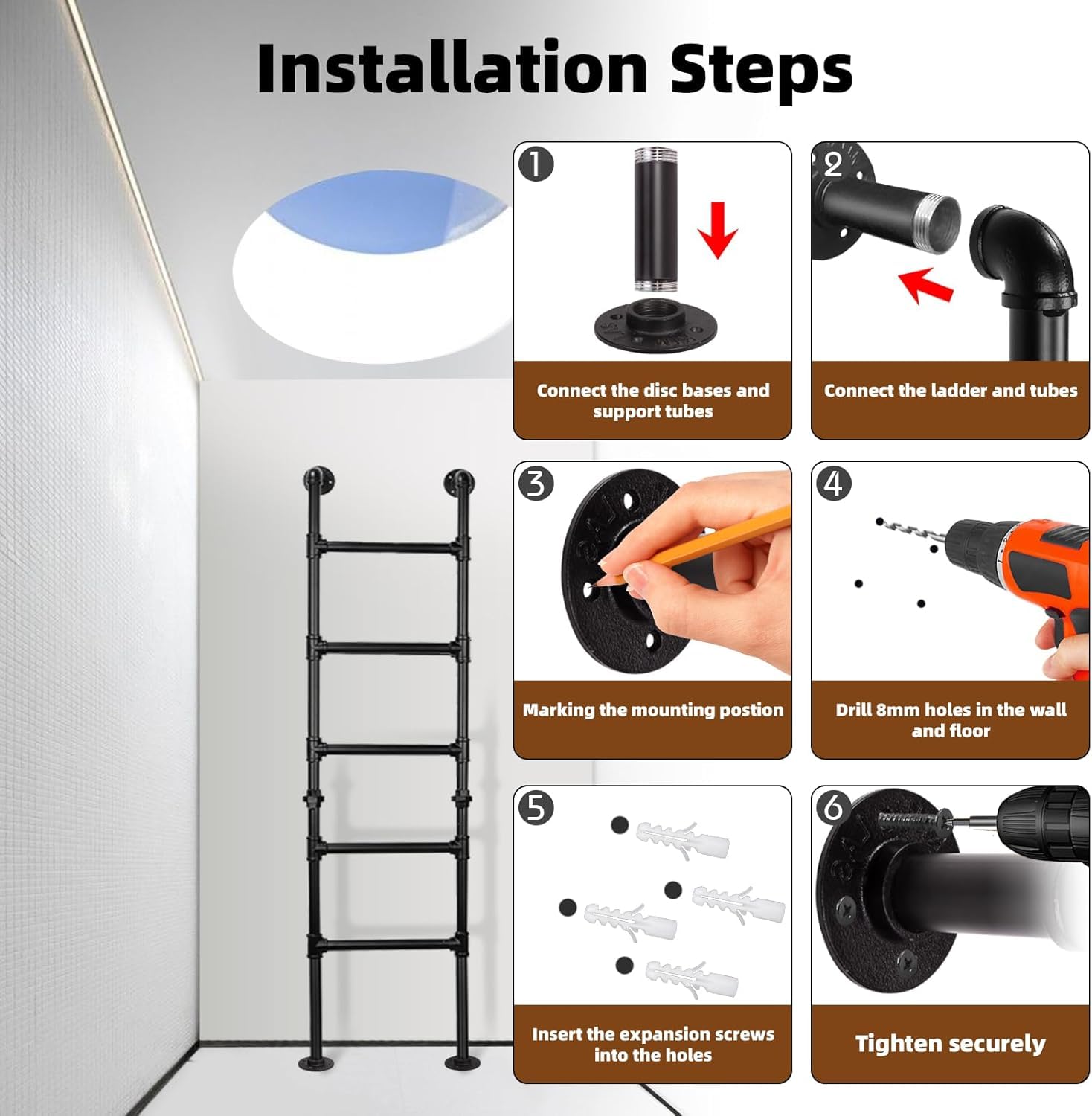 Installation Steps

1

Connect the disc bases and support tubes

2

Connect the ladder and tubes

3

Marking the mounting postion

4

Drill 8mm holes in the wall and floor

5

Insert the expansion screws into the holes

6

Tighten securely