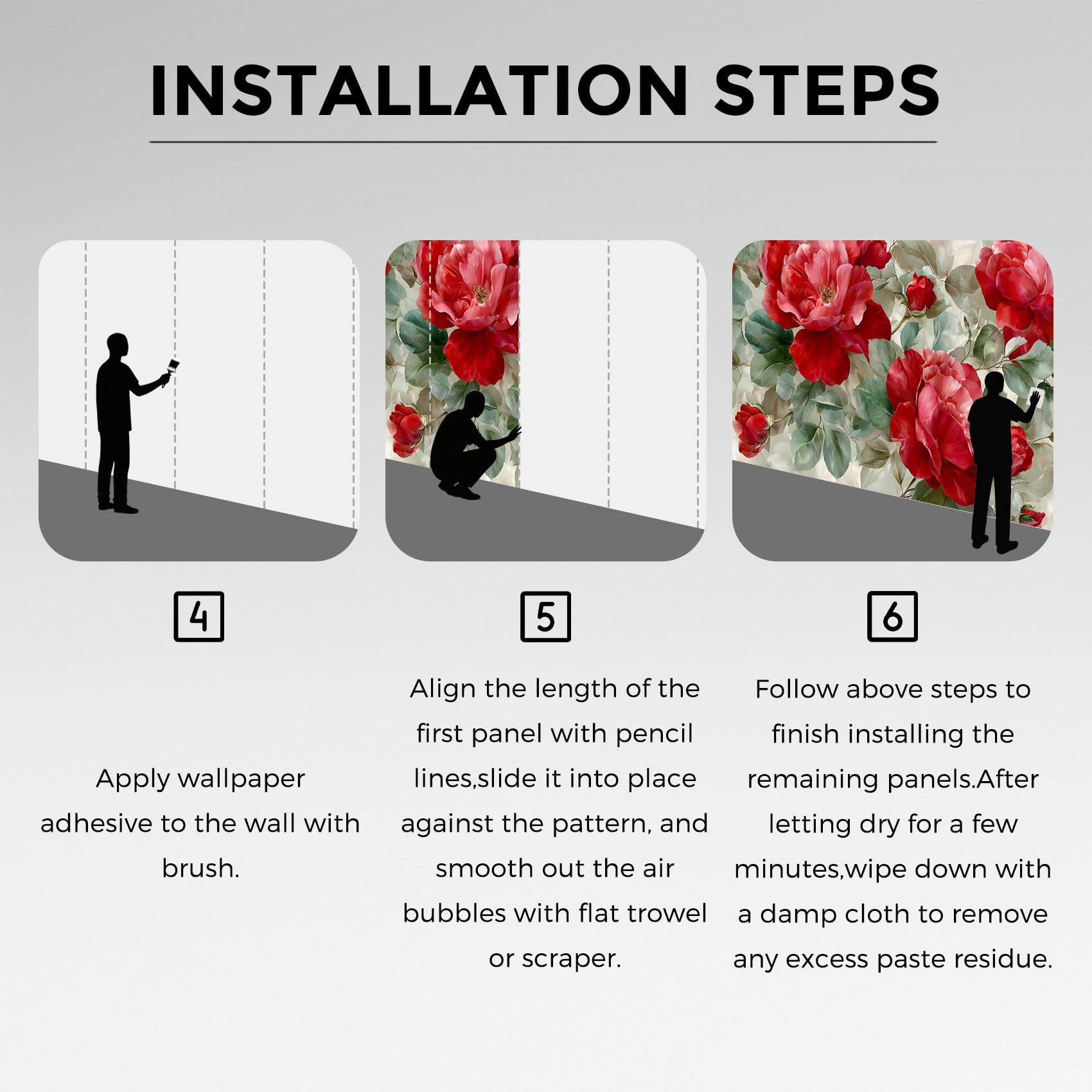 INSTALLATION STEPS

4

Apply wallpaper adhesive to the wall with brush.

5

Align the length of the first panel with pencil lines,slide it into place against the pattern, and smooth out the air bubbles with flat trowel or scraper.

6

Follow above steps to finish installing the remaining panels.After letting dry for a few minutes,wipe down with a damp cloth to remove any excess paste residue.