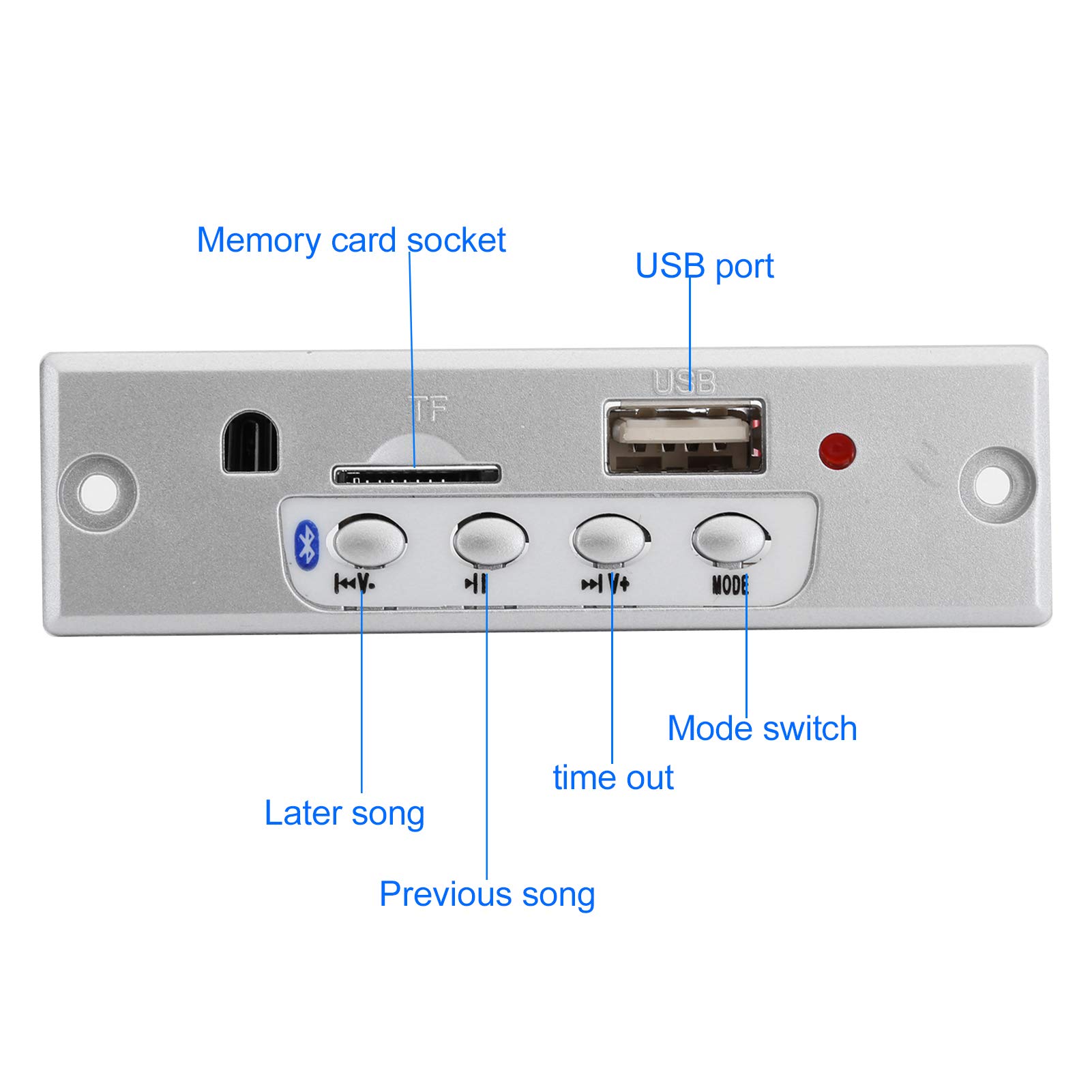 Memory card socket

USB port

TF

USB

V-

V+

MODE

Mode switch

time out

Later song

Previous song