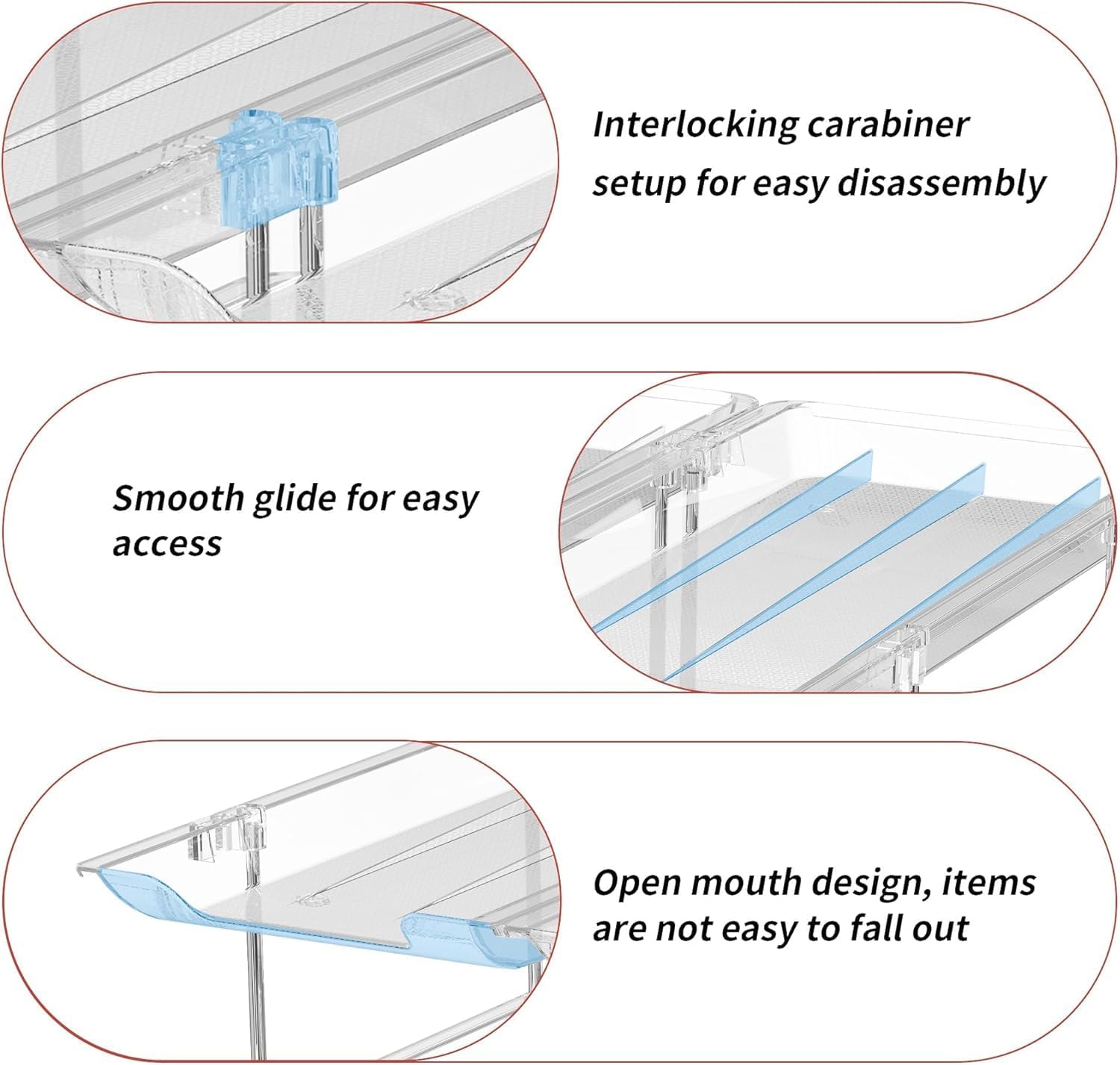 Interlocking carabiner setup for easy disassembly

Smooth glide for easy access

Open mouth design, items are not easy to fall out