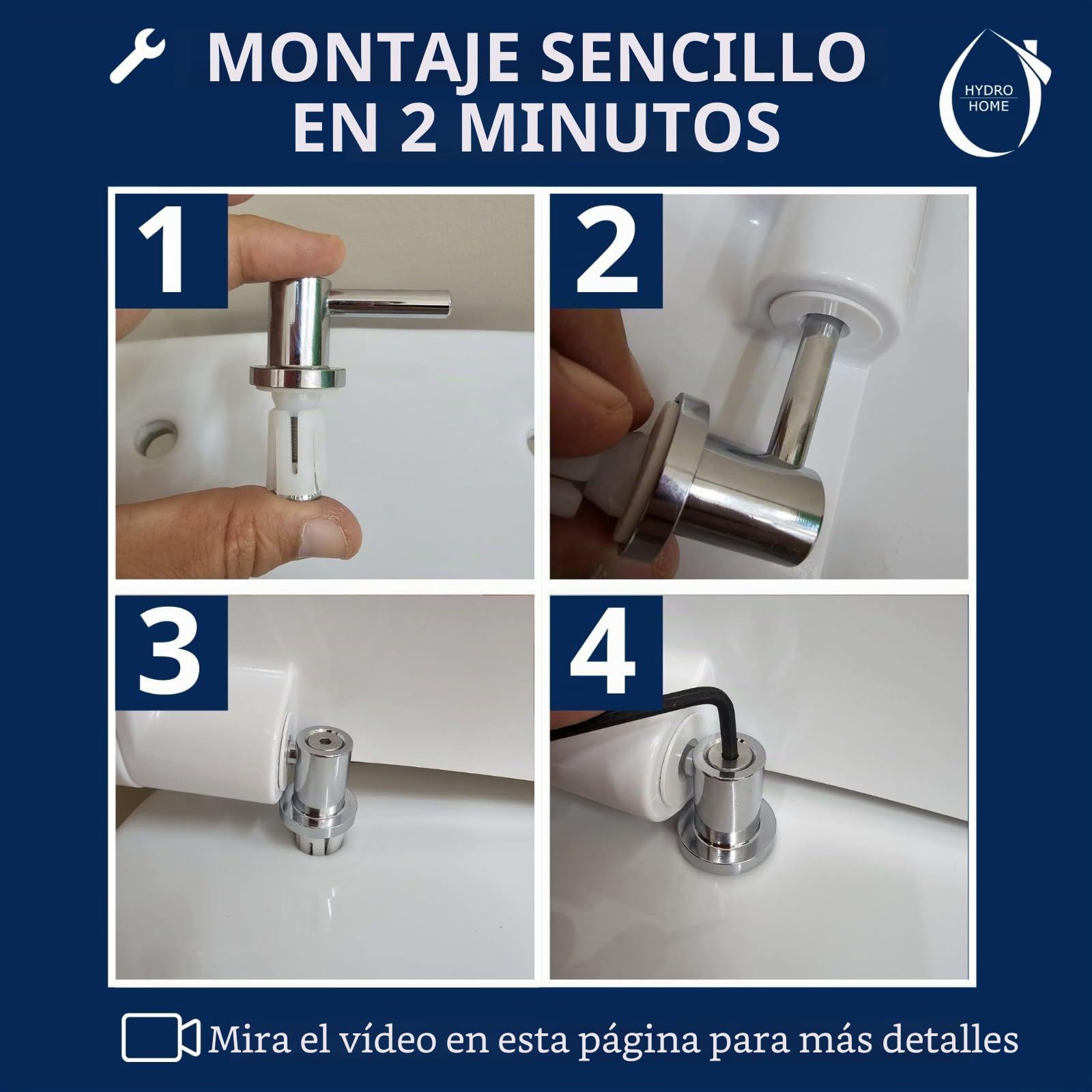 MONTAJE SENCILLO EN 2 MINUTOS

HYDRO HOME

1

2

3

4

Mira el vídeo en esta página para más detalles