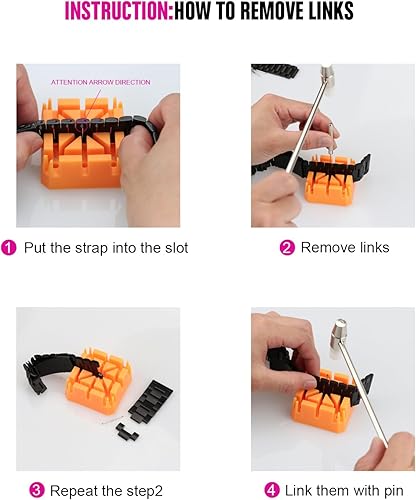 INSTRUCTION:HOW TO REMOVE LINKS

ATTENTION ARROW DIRECTION

1 Put the strap into the slot

2 Remove links

3 Repeat the step2

4 Link them with pin