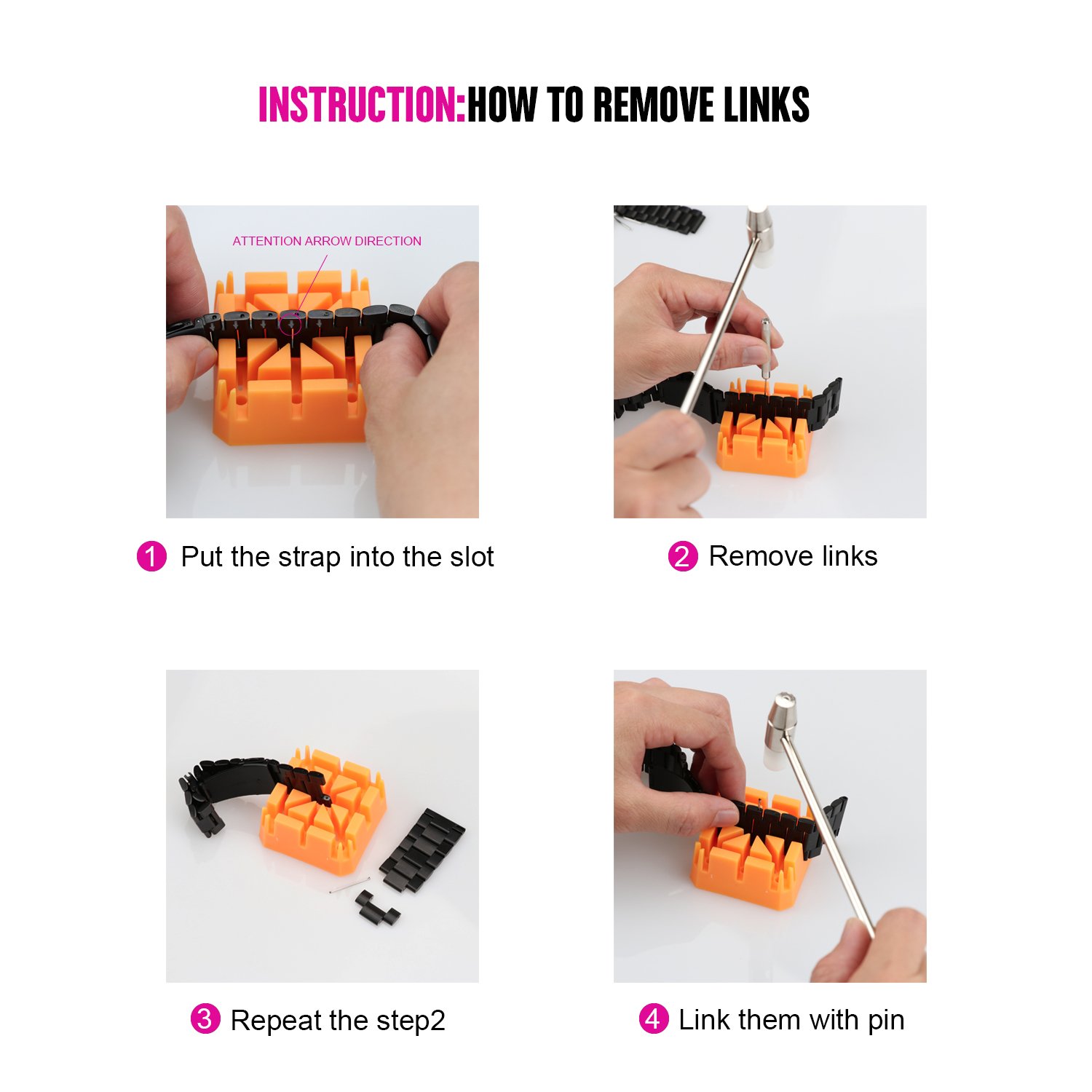 INSTRUCTION:HOW TO REMOVE LINKS

ATTENTION ARROW DIRECTION

1 Put the strap into the slot

2 Remove links

3 Repeat the step2

4 Link them with pin