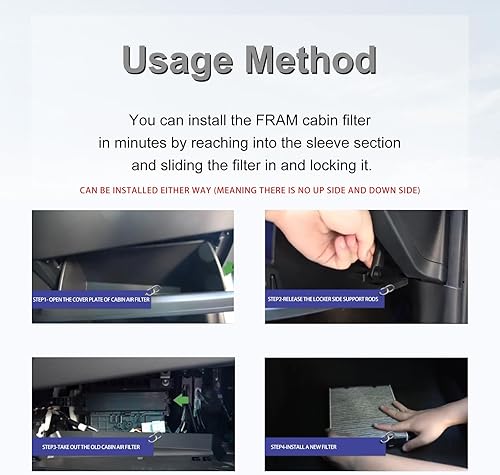 Usage Method

You can install the FRAM cabin filter in minutes by reaching into the sleeve section and sliding the filter in and locking it.

CAN BE INSTALLED EITHER WAY (MEANING THERE IS NO UP SIDE AND DOWN SIDE)

STEP1- OPEN THE COVER PLATE OF CABIN AIR FILTER

STEP2-RELEASE THE LOCKER SIDE SUPPORT RODS

STEP3-TAKE OUT THE OLD CABIN AIR FILTER

STEP4-INSTALL A NEW FILTER