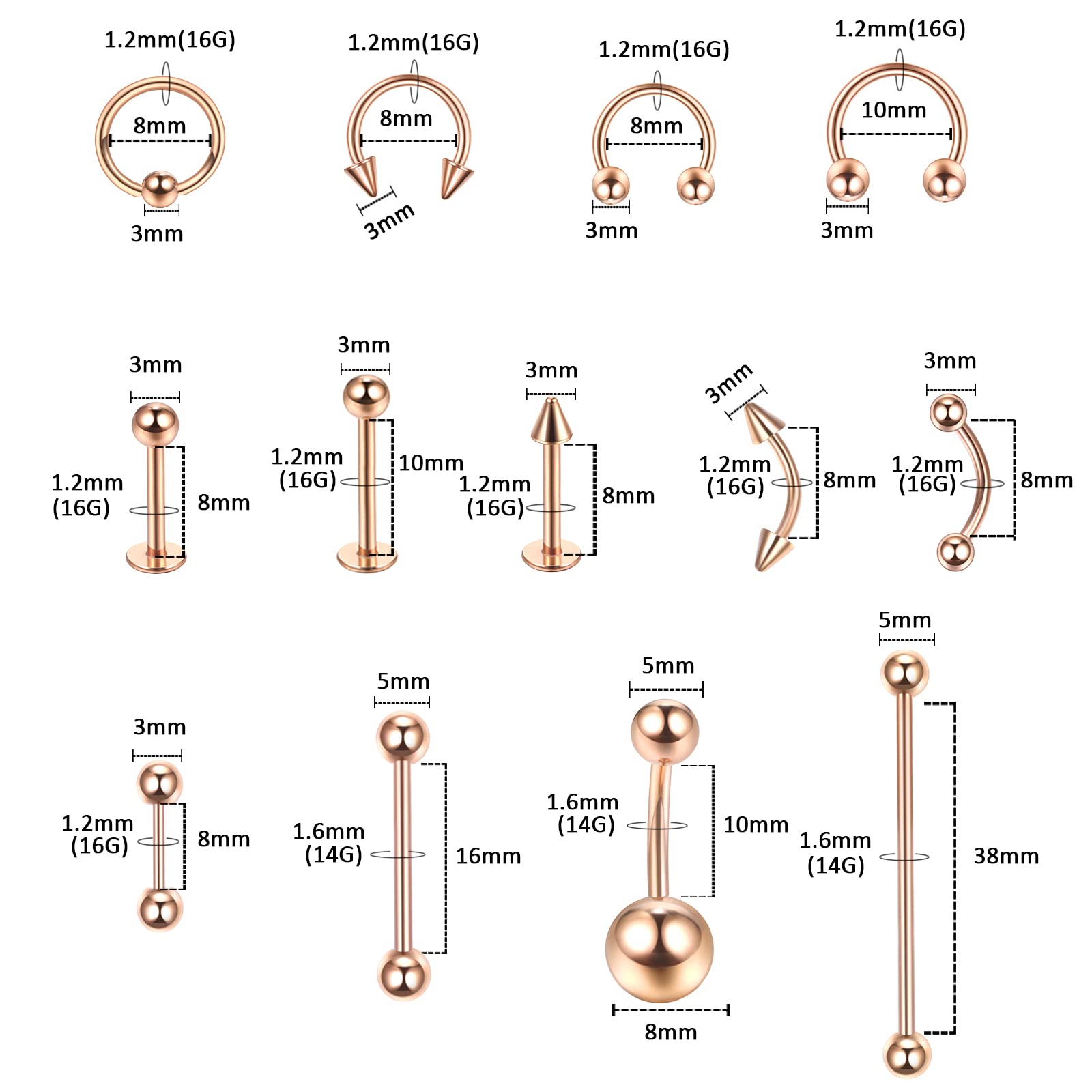 1.2mm(16G)
8mm
3mm

1.2mm(16G)
8mm
3mm

1.2mm(16G)
8mm
3mm

1.2mm(16G)
10mm
3mm

3mm
1.2mm (16G)
8mm

3mm
1.2mm (16G)
10mm

3mm
1.2mm (16G)
8mm

3mm
1.2mm (16G)
8mm

3mm
1.2mm (16G)
8mm

3mm
1.2mm (16G)
8mm

5mm
1.6mm (14G)
16mm

5mm
1.6mm (14G)
10mm
8mm

5mm
1.6mm (14G)
38mm