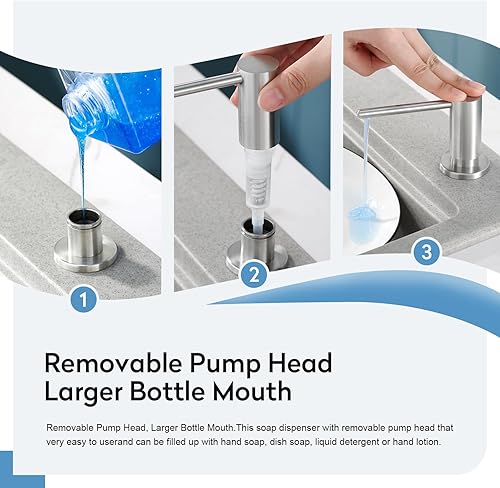 1

2

3

Removable Pump Head
Larger Bottle Mouth

Removable Pump Head, Larger Bottle Mouth.This soap dispenser with removable pump head that very easy to userand can be filled up with hand soap, dish soap, liquid detergent or hand lotion.