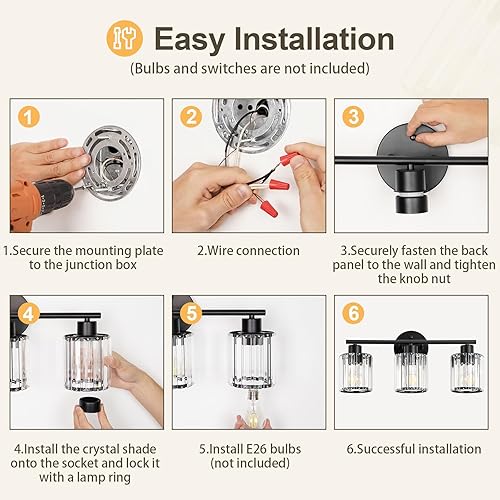 Easy Installation
(Bulbs and switches are not included)

1

2

3

1.Secure the mounting plate to the junction box

2.Wire connection

3.Securely fasten the back panel to the wall and tighten the knob nut

4

5

6

4.Install the crystal shade onto the socket and lock it with a lamp ring

5.Install E26 bulbs (not included)

6.Successful installation