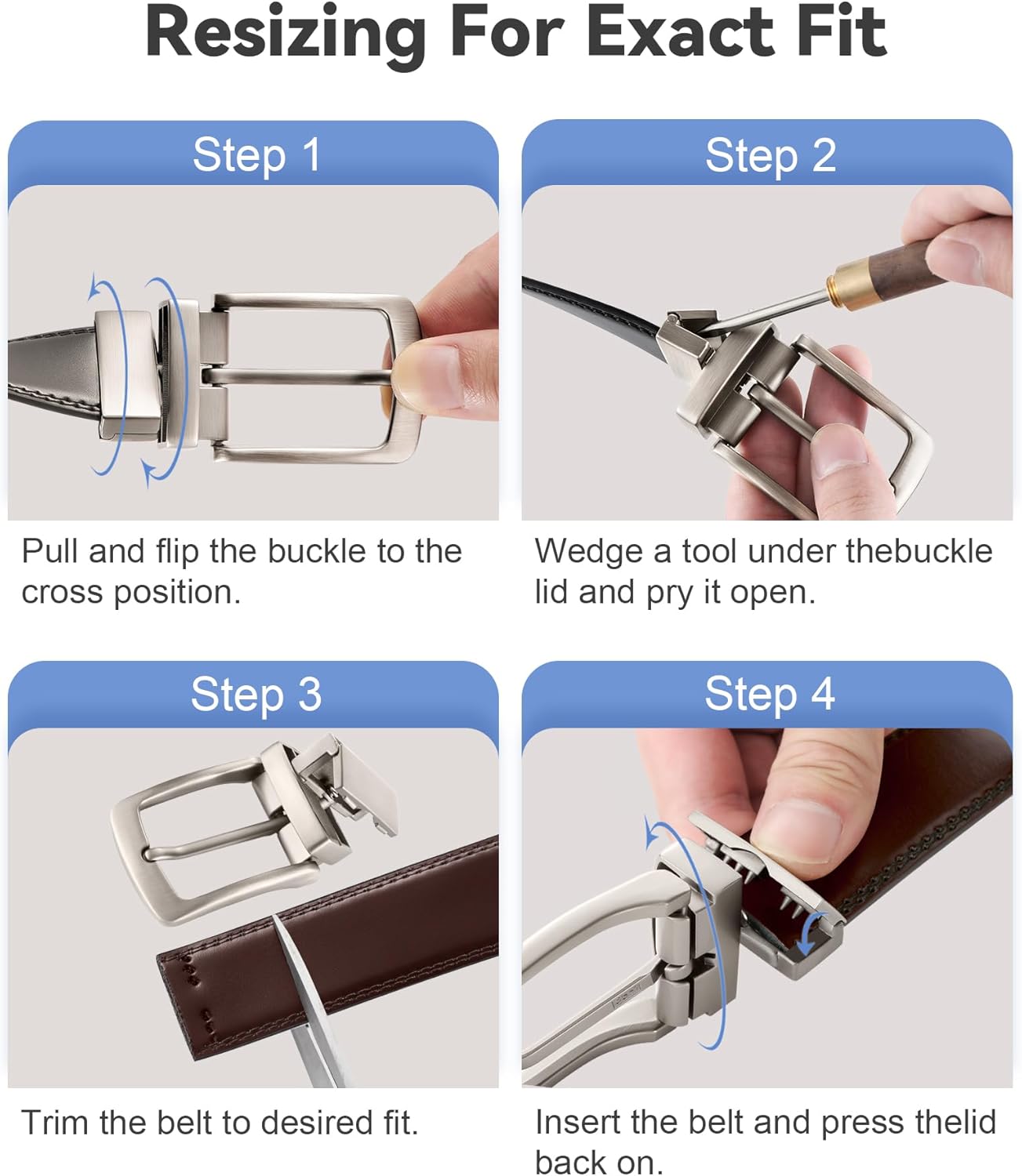 Resizing For Exact Fit

Step 1

Pull and flip the buckle to the cross position.

Step 2

Wedge a tool under thebuckle lid and pry it open.

Step 3

Trim the belt to desired fit.

Step 4

Insert the belt and press thelid back on.