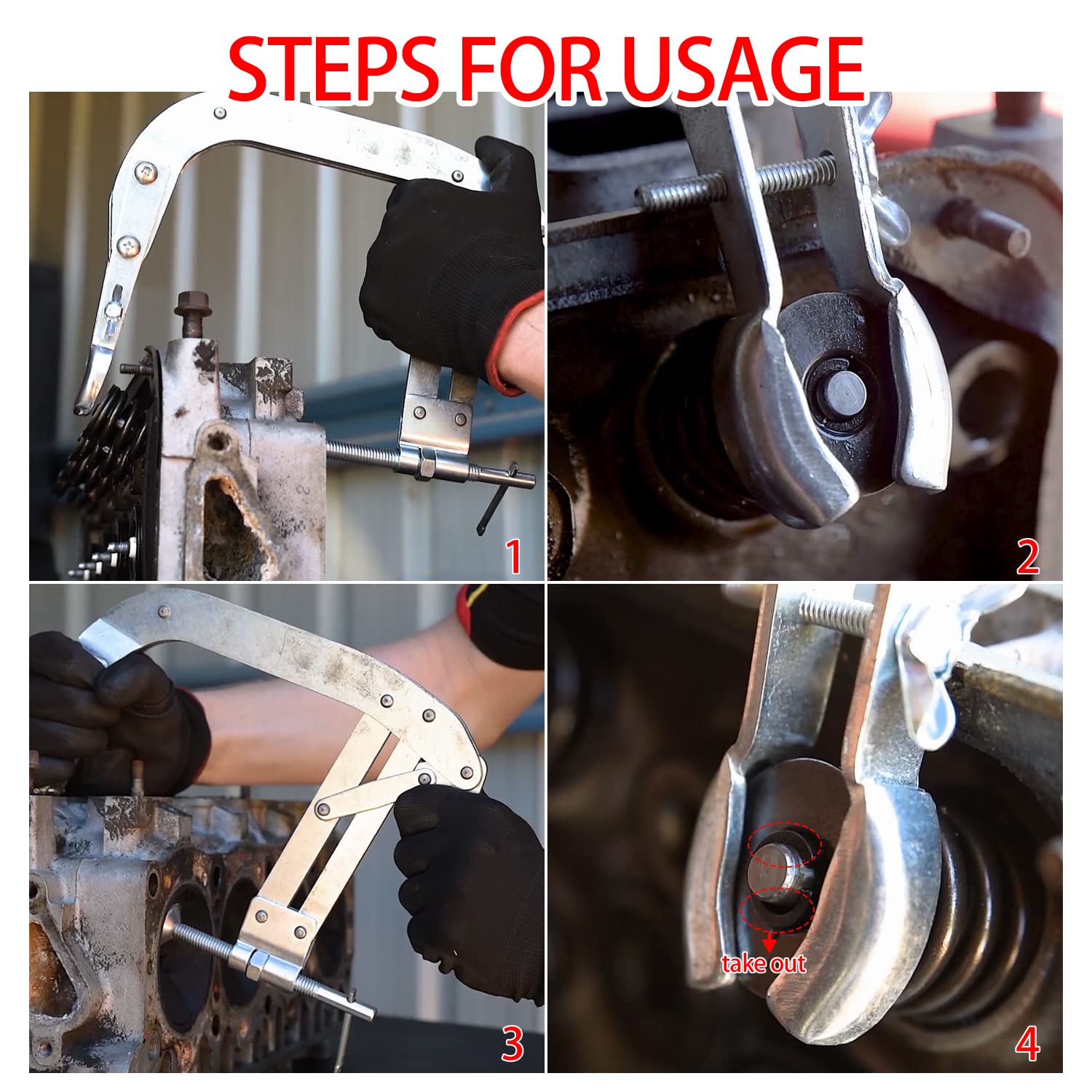 STEPS FOR USAGE

1

2

3

take out

4