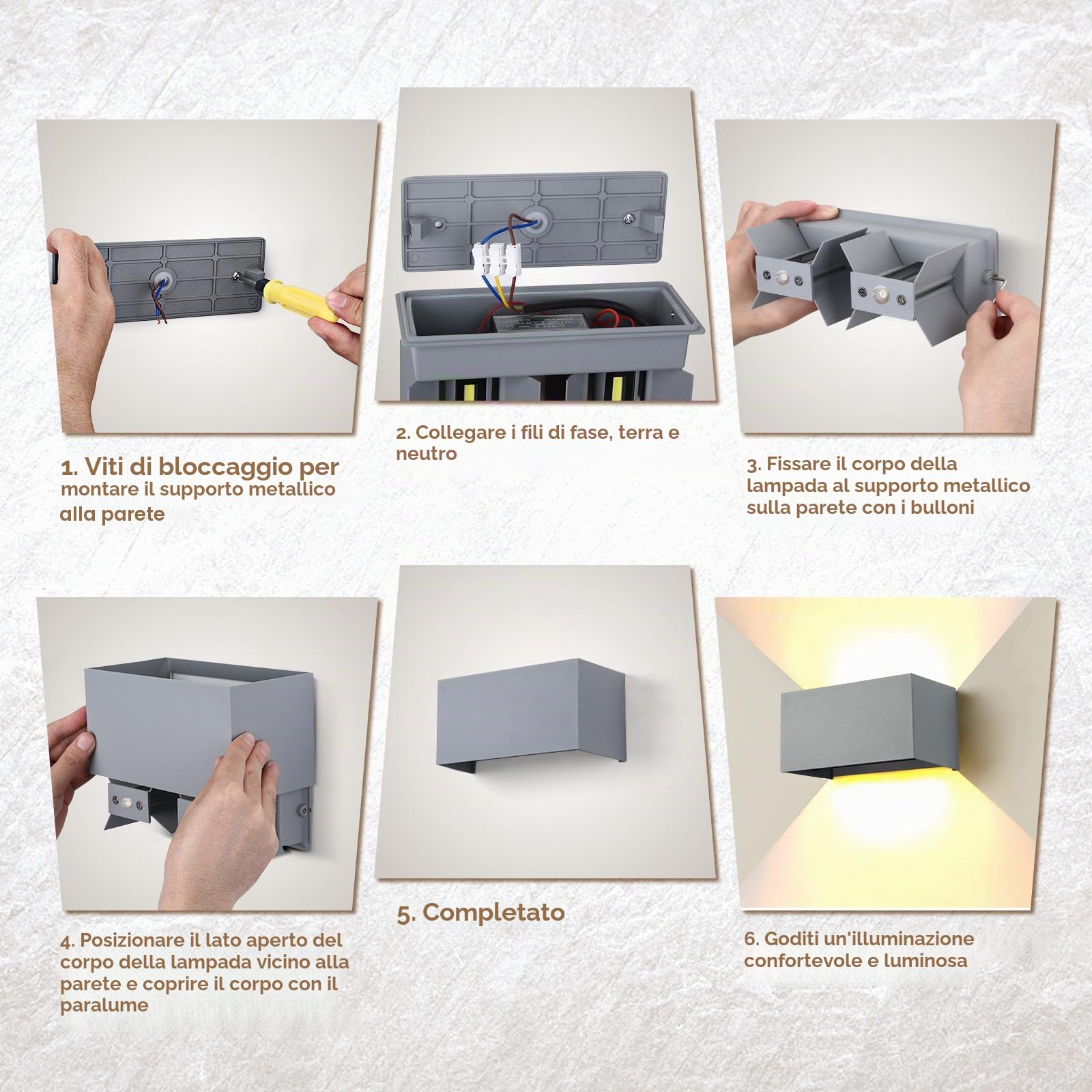 1. Viti di bloccaggio per montare il supporto metallico alla parete

2. Collegare i fili di fase, terra e neutro

3. Fissare il corpo della lampada al supporto metallico sulla parete con i bulloni

4. Posizionare il lato aperto del corpo della lampada vicino alla parete e coprire il corpo con il paralume

5. Completato

6. Goditi un'illuminazione confortevole e luminosa