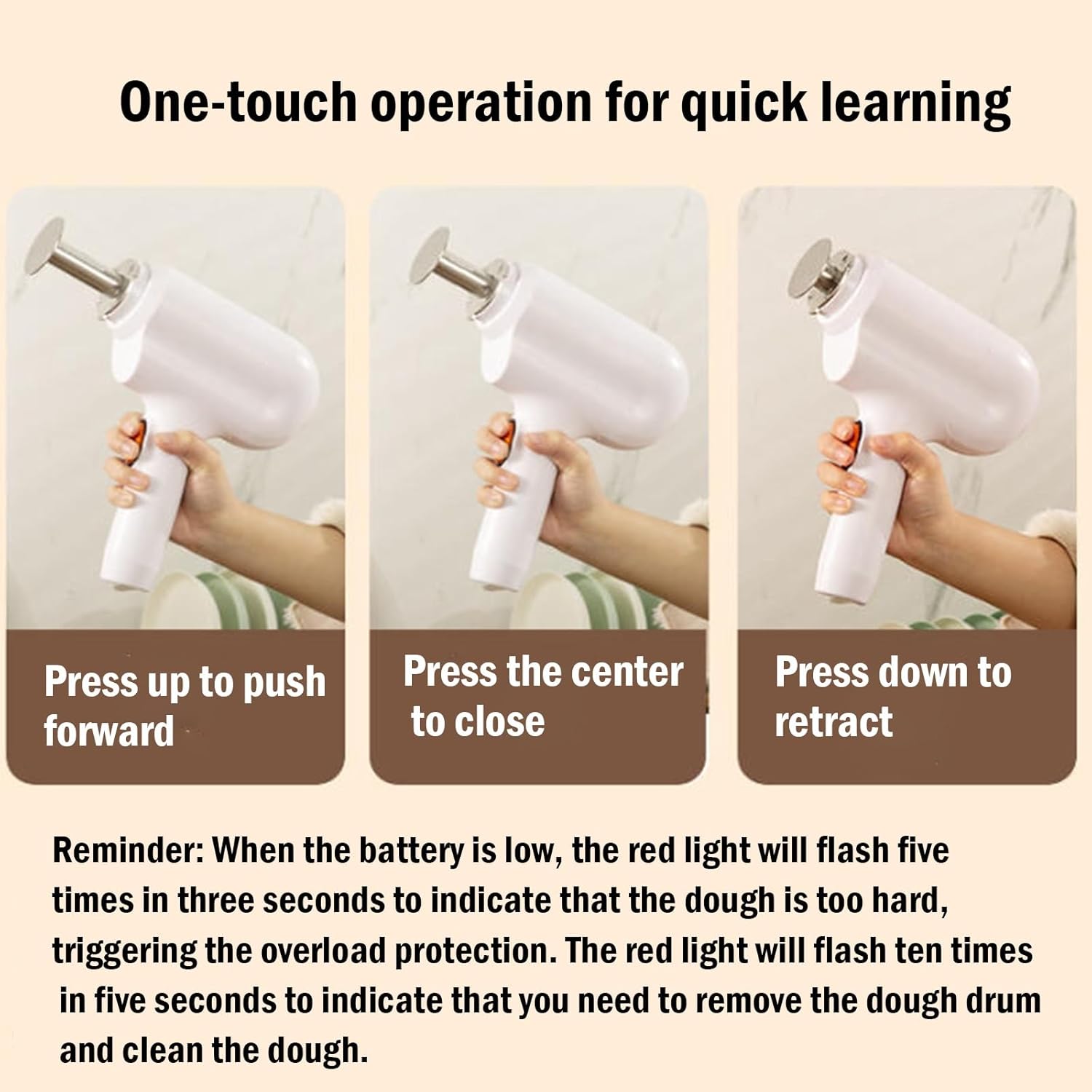 One-touch operation for quick learning

Press up to push forward

Press the center to close

Press down to retract

Reminder: When the battery is low, the red light will flash five times in three seconds to indicate that the dough is too hard, triggering the overload protection. The red light will flash ten times in five seconds to indicate that you need to remove the dough drum and clean the dough.