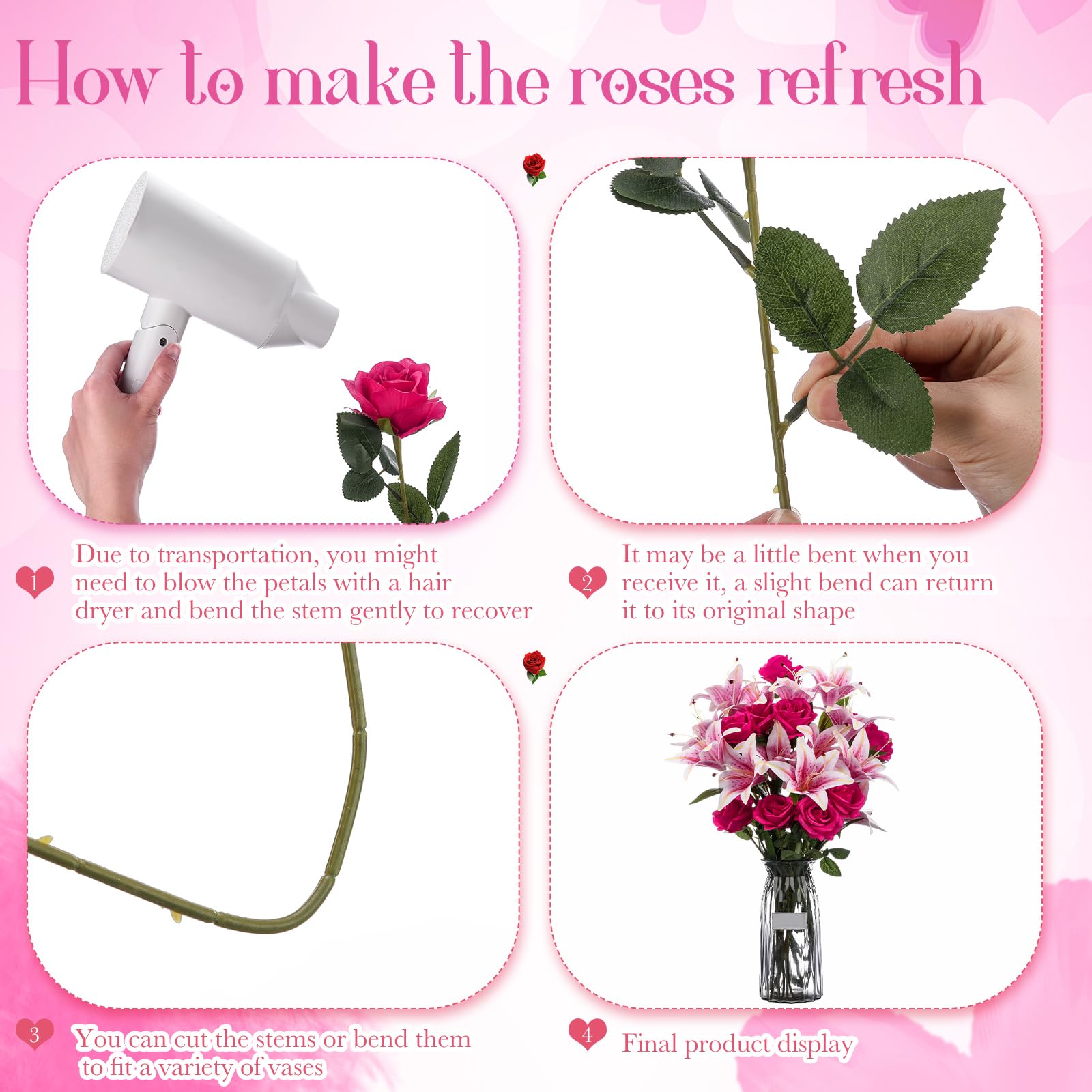 How to make the roses refresh

1 Due to transportation, you might need to blow the petals with a hair dryer and bend the stem gently to recover

2 It may be a little bent when you receive it, a slight bend can return it to its original shape

3 You can cut the stems or bend them to fit a variety of vases

4 Final product display