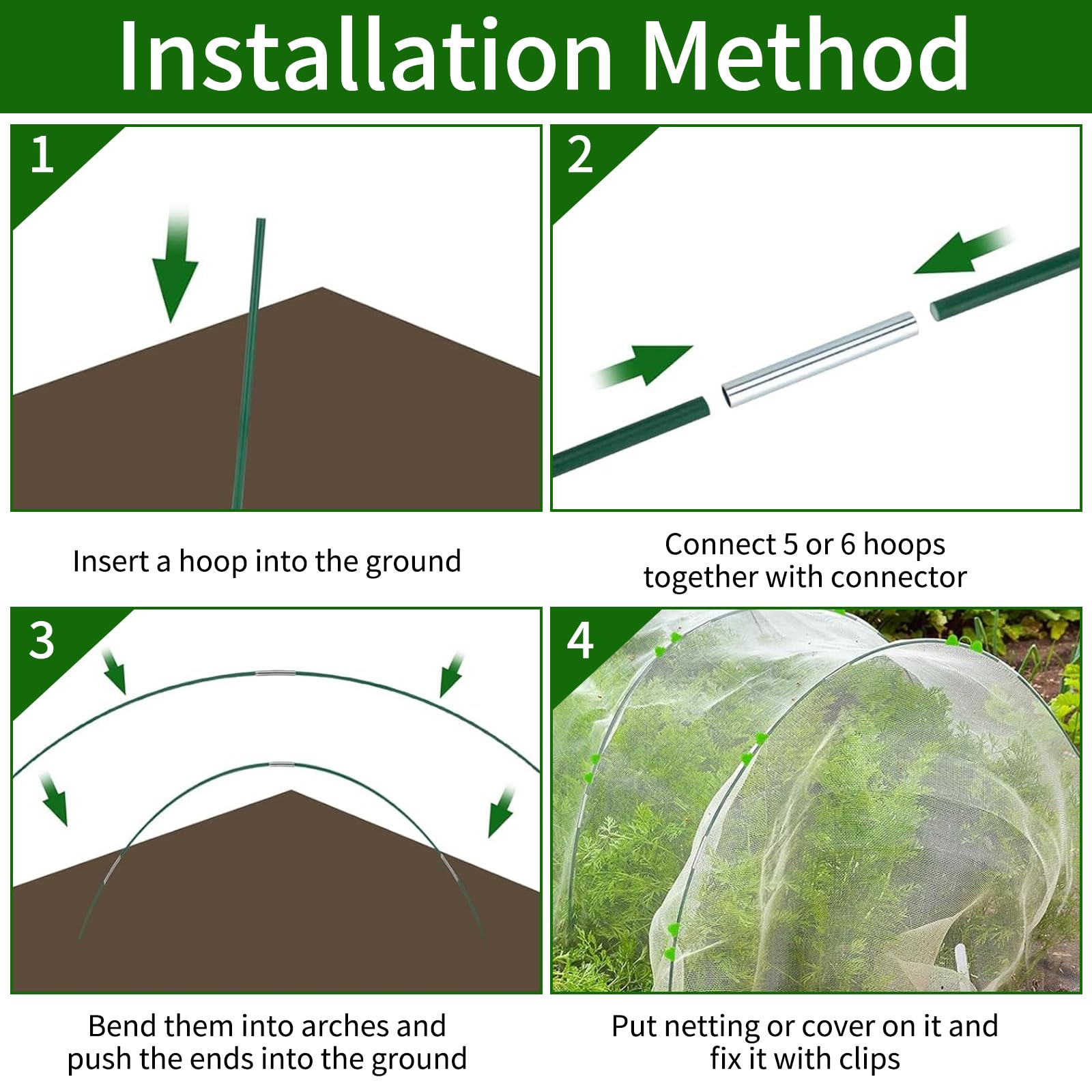 Installation Method

1

Insert a hoop into the ground

2

Connect 5 or 6 hoops together with connector

3

Bend them into arches and push the ends into the ground

4

Put netting or cover on it and fix it with clips