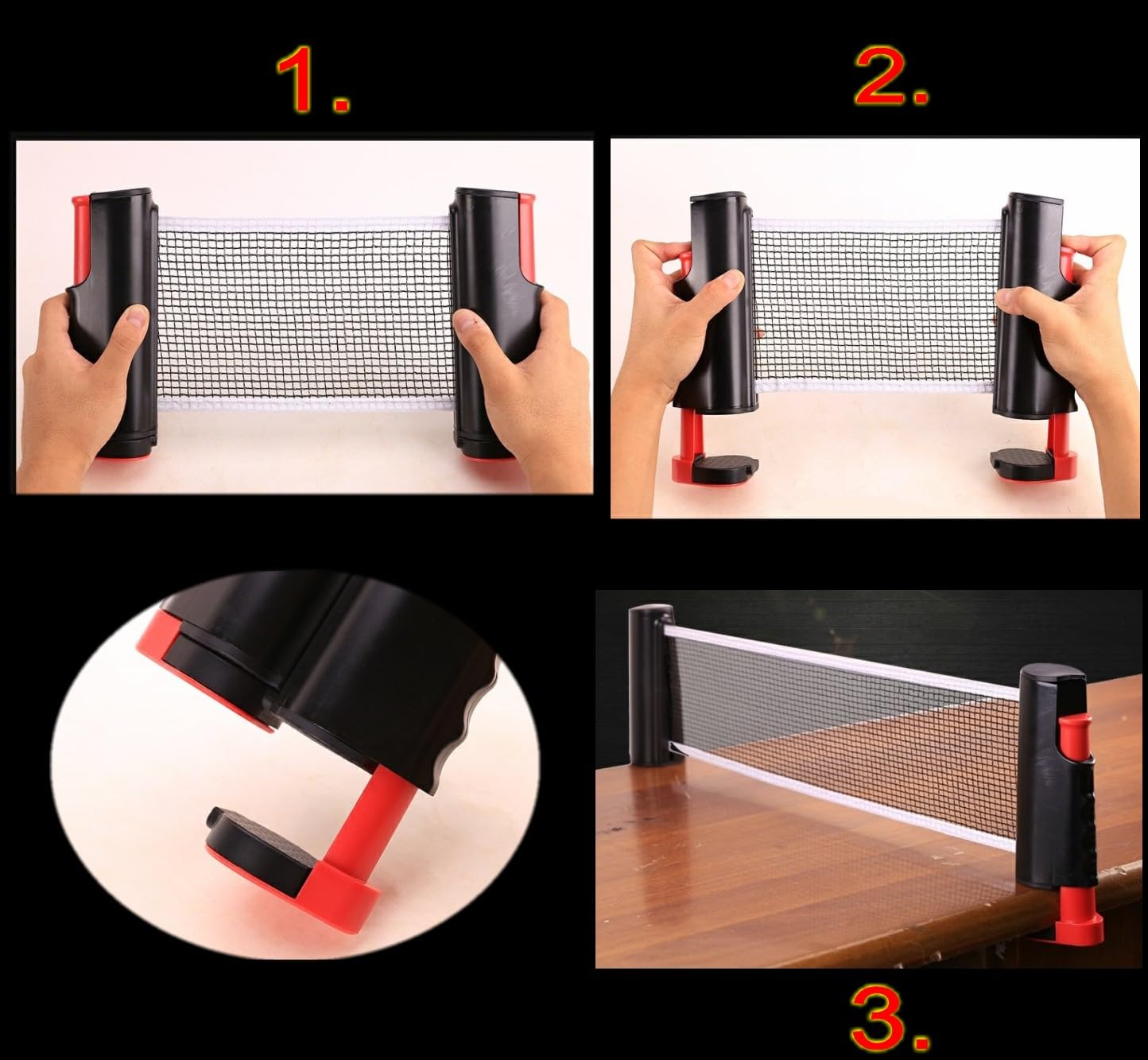 1.

2.

3.