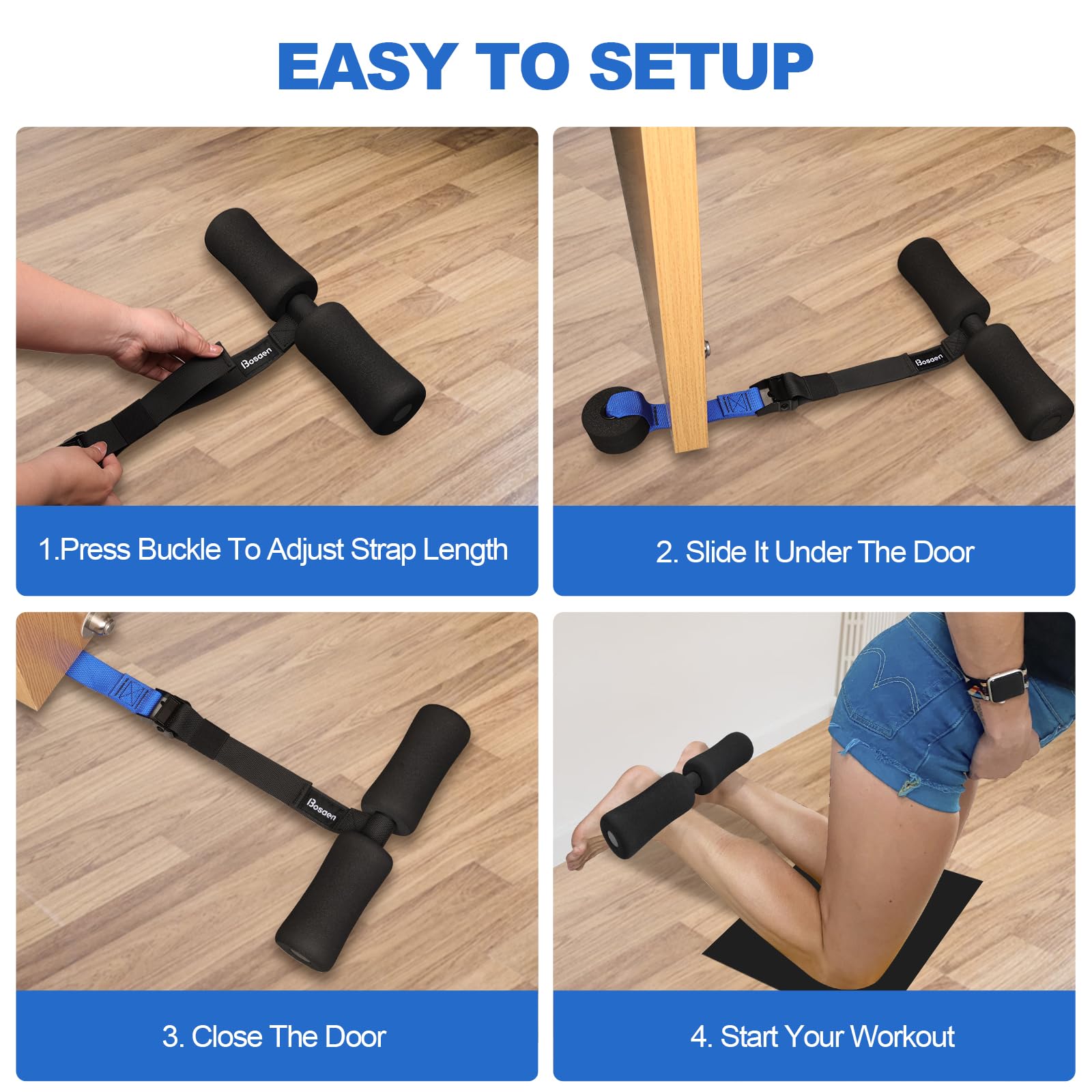 EASY TO SETUP

Bosaen

1.Press Buckle To Adjust Strap Length

Bosaen

2. Slide It Under The Door

Bosaen

3. Close The Door

4. Start Your Workout