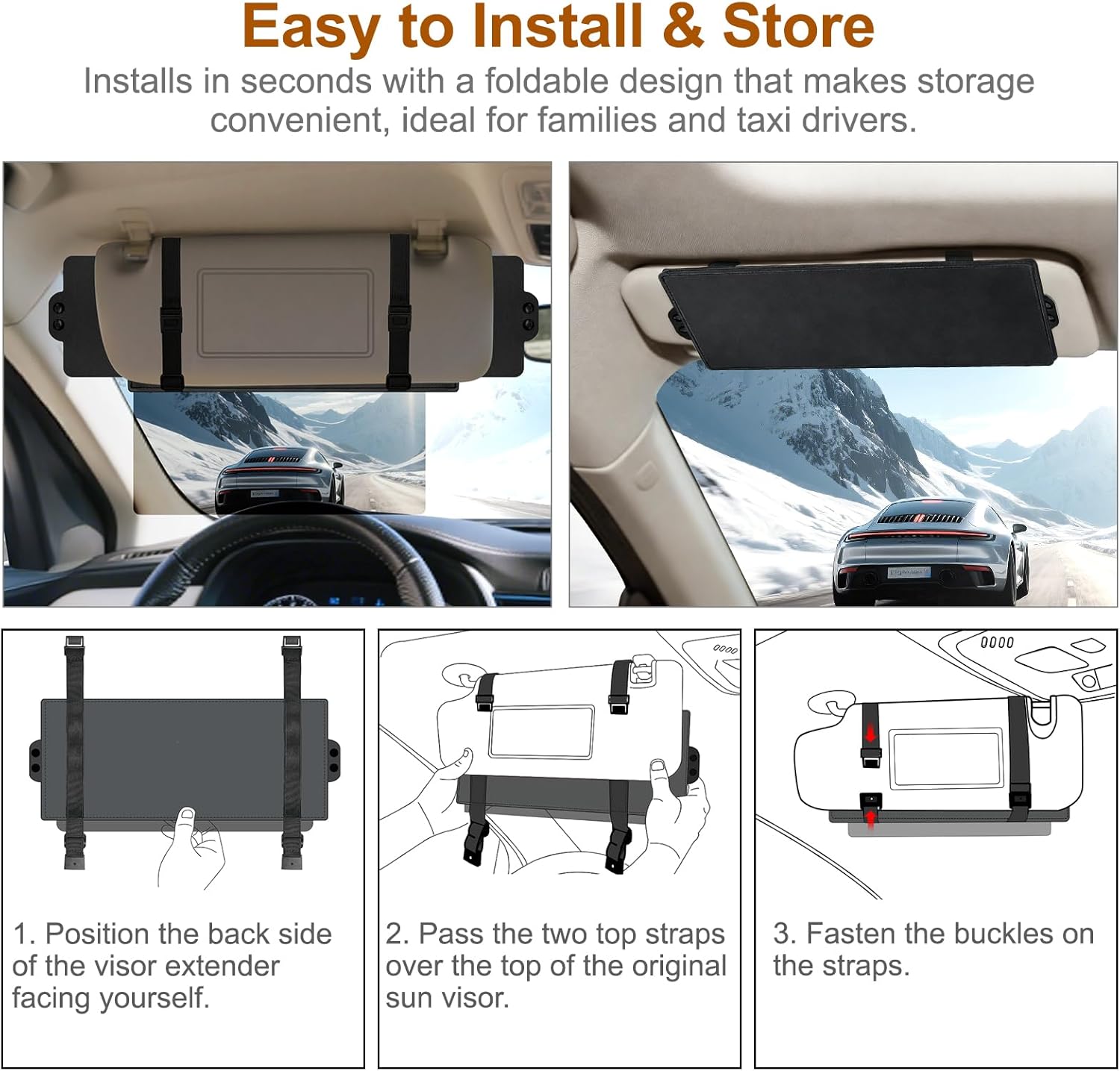 Easy to Install & Store

Installs in seconds with a foldable design that makes storage convenient, ideal for families and taxi drivers.

1. Position the back side of the visor extender facing yourself.

2. Pass the two top straps over the top of the original sun visor.

3. Fasten the buckles on the straps.