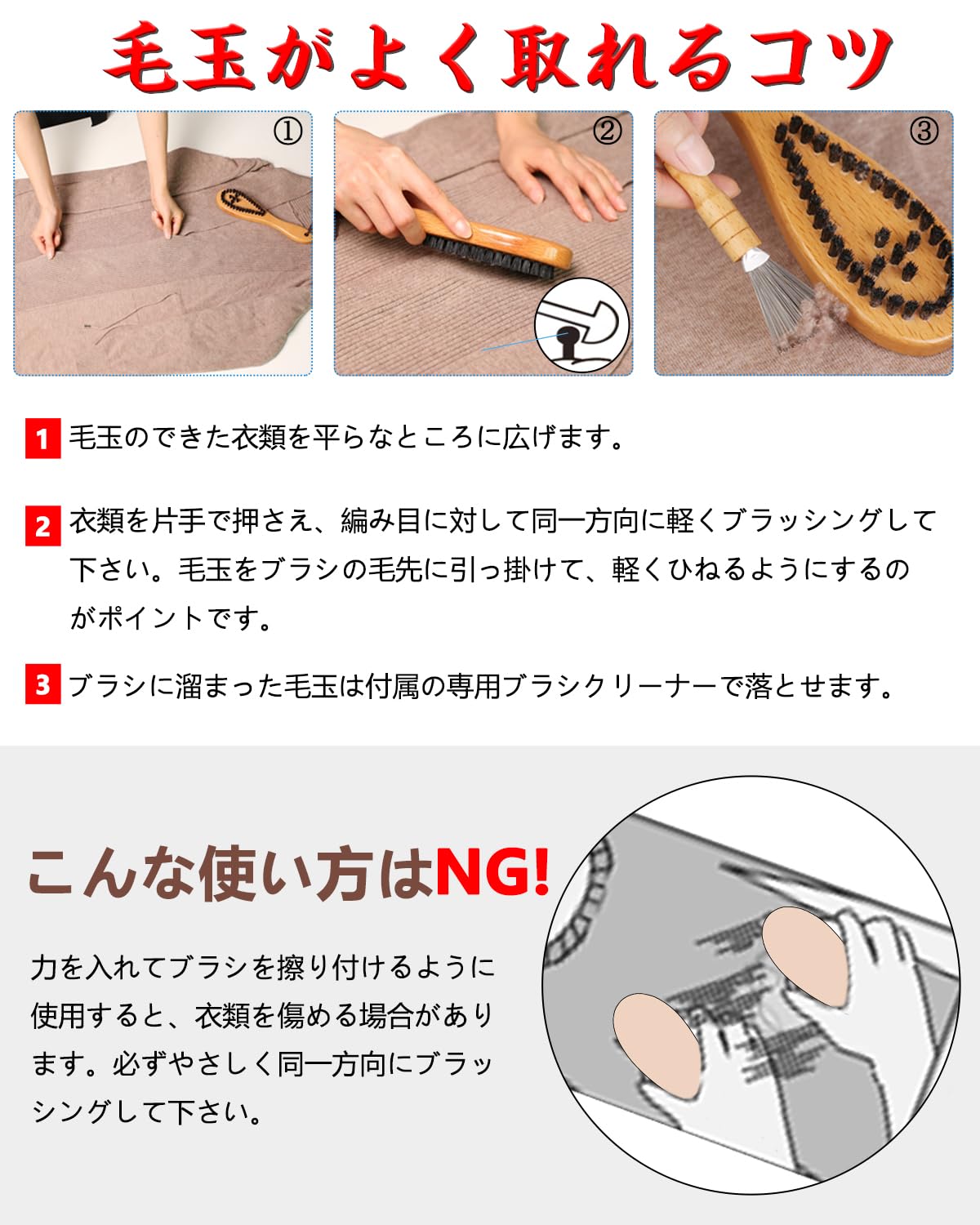 毛玉がよく取れるコツ

①

②

③

1 毛玉のできた衣類を平らなところに広げます。

2 衣類を片手で押さえ、編み目に対して同一方向に軽くブラッシングして下さい。毛玉をブラシの毛先に引っ掛けて、軽くひねるようにするのがポイントです。

3 ブラシに溜まった毛玉は付属の専用ブラシクリーナーで落とせます。

こんな使い方はNG!

力を入れてブラシを擦り付けるように使用すると、衣類を傷める場合があります。必ずやさしく同一方向にブラッシングして下さい。