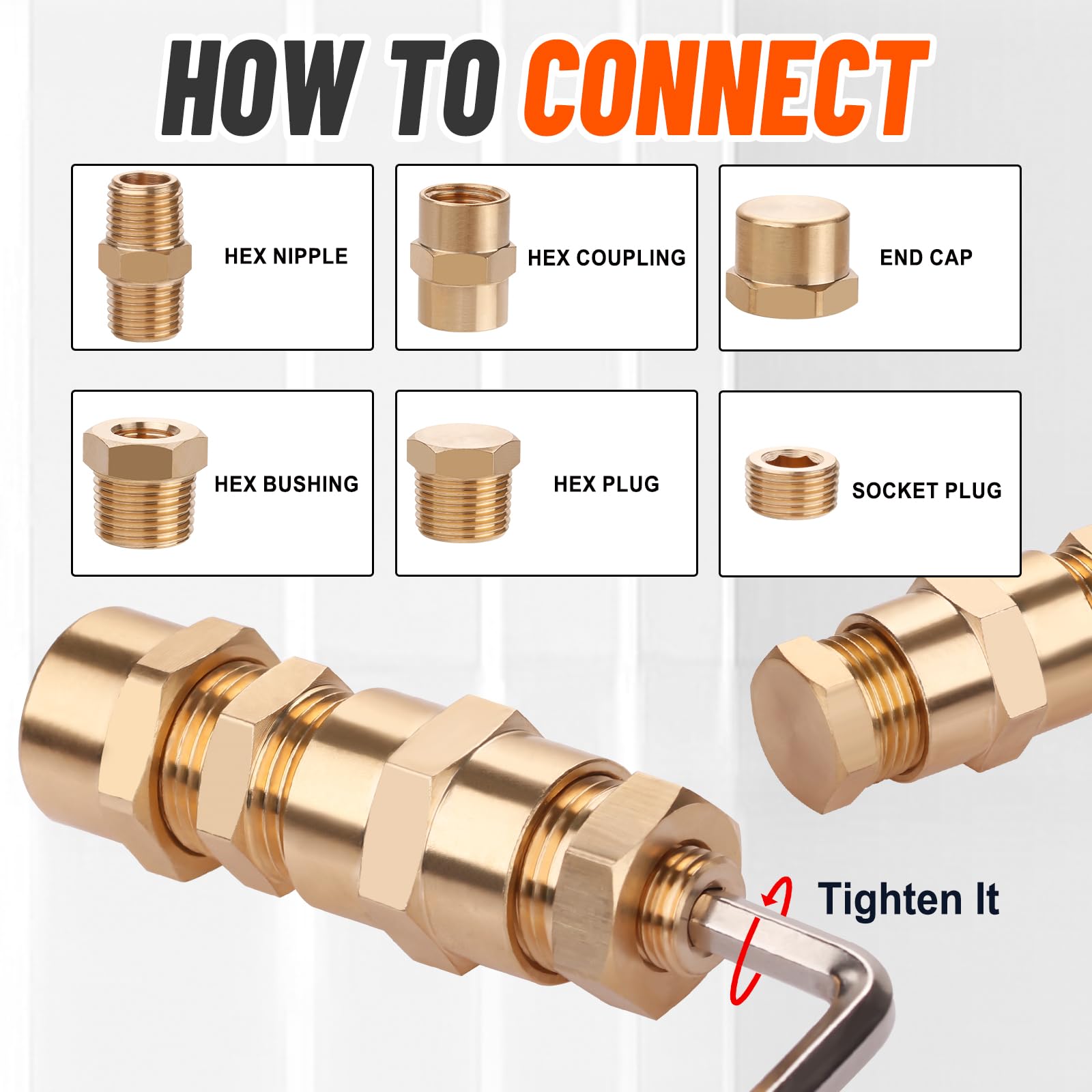 HOW TO CONNECT

HEX NIPPLE

HEX COUPLING

END CAP

HEX BUSHING

HEX PLUG

SOCKET PLUG

Tighten It