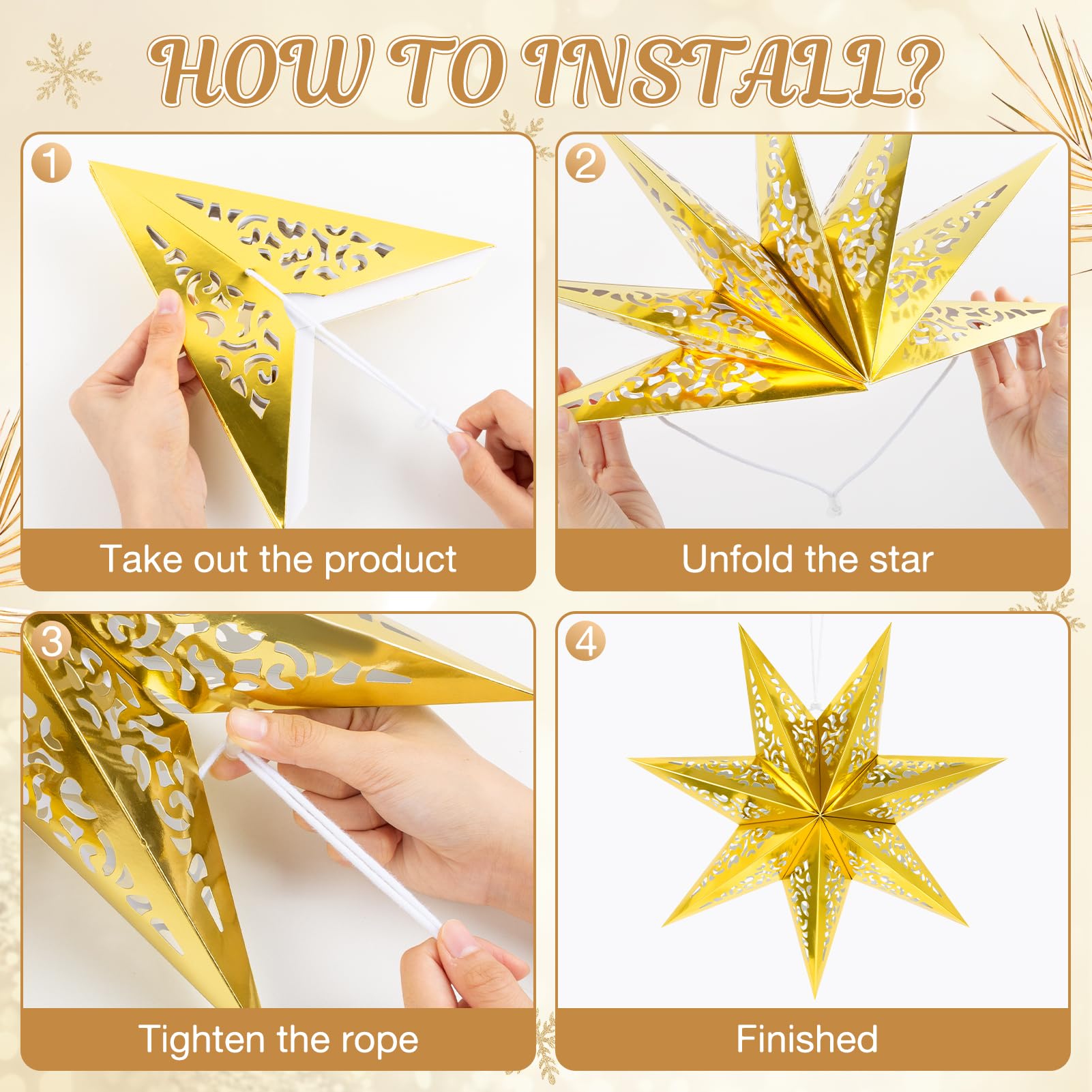 HOW TO INSTALL?

1
Take out the product

2
Unfold the star

3
Tighten the rope

4
Finished