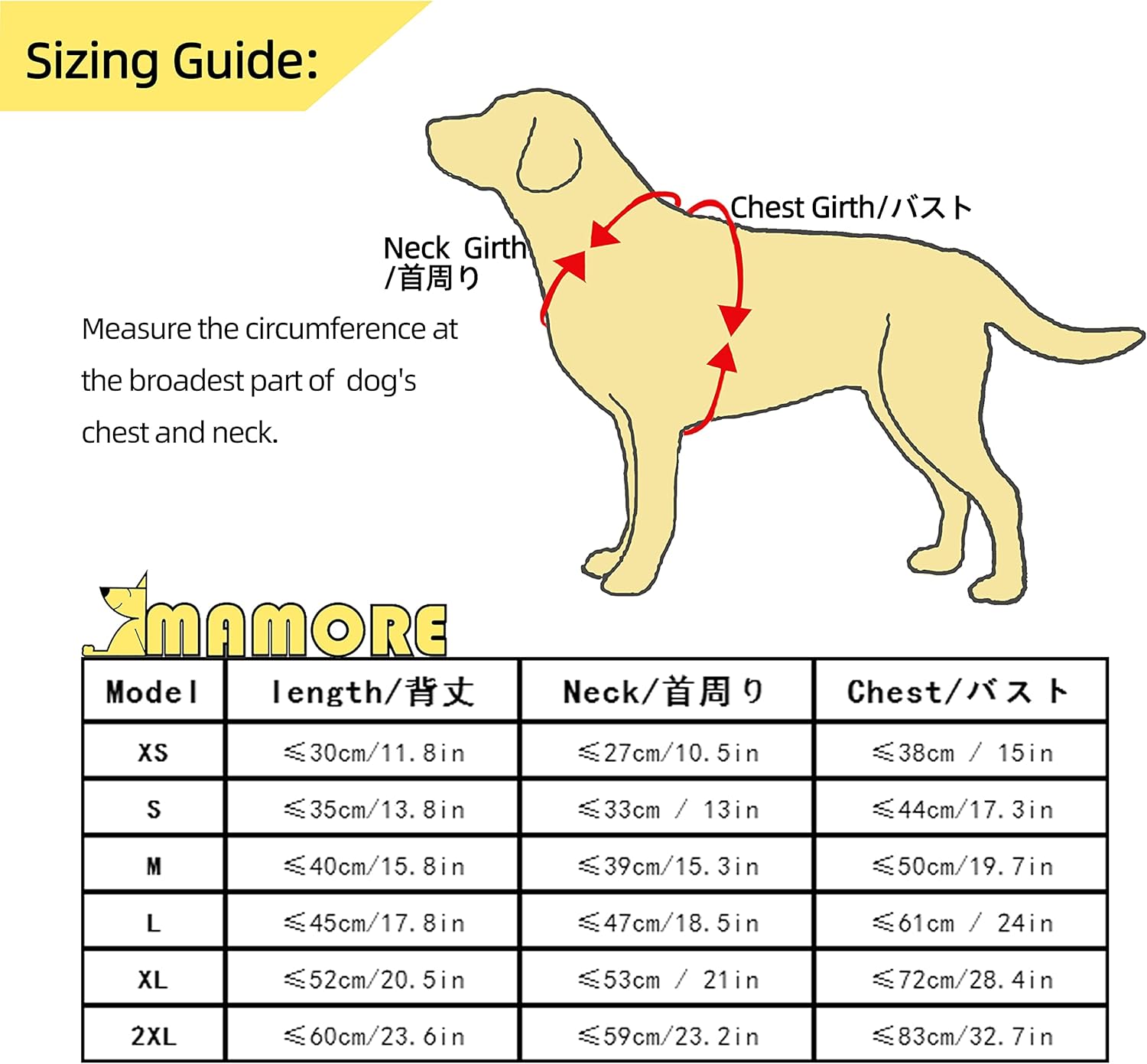 Sizing Guide:

Chest Girth/バスト

Neck Girth /首周り

Measure the circumference at the broadest part of dog's chest and neck.

MAMORE

| Model | length/背丈 | Neck/首周り | Chest/バスト |
|---|---|---|---|
| XS | ≤30cm/11.8in | ≤27cm/10.5in | ≤38cm / 15in |
| S | ≤35cm/13.8in | ≤33cm / 13in | ≤44cm/17.3in |
| M | ≤40cm/15.8in | ≤39cm/15.3in | ≤50cm/19.7in |
| L | ≤45cm/17.8in | ≤47cm/18.5in | ≤61cm / 24in |
| XL | ≤52cm/20.5in | ≤53cm / 21in | ≤72cm/28.4in |
| 2XL | ≤60cm/23.6in | ≤59cm/23.2in | ≤83cm/32.7in |