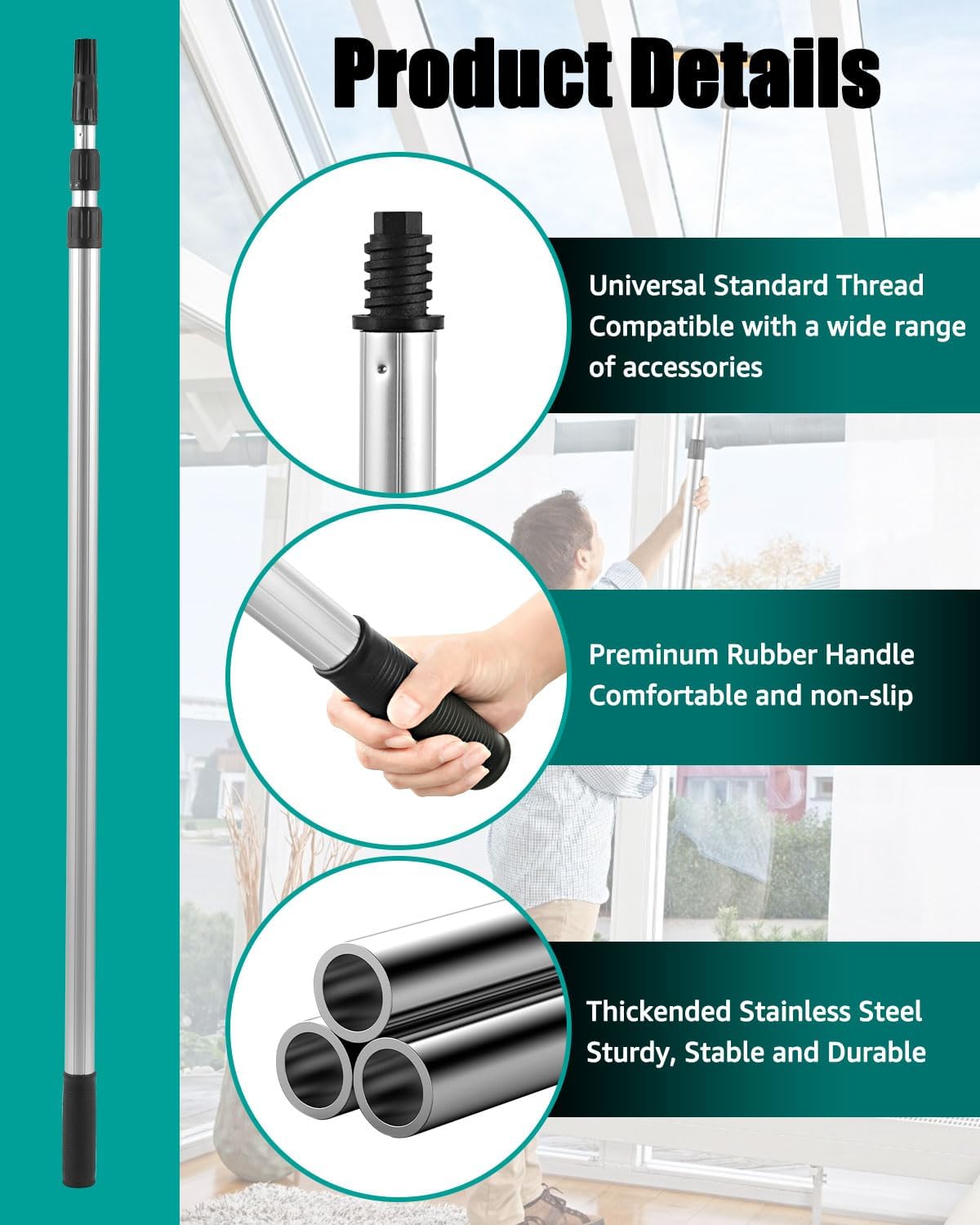 Product Details

Universal Standard Thread
Compatible with a wide range of accessories

Preminum Rubber Handle
Comfortable and non-slip

Thickended Stainless Steel
Sturdy, Stable and Durable