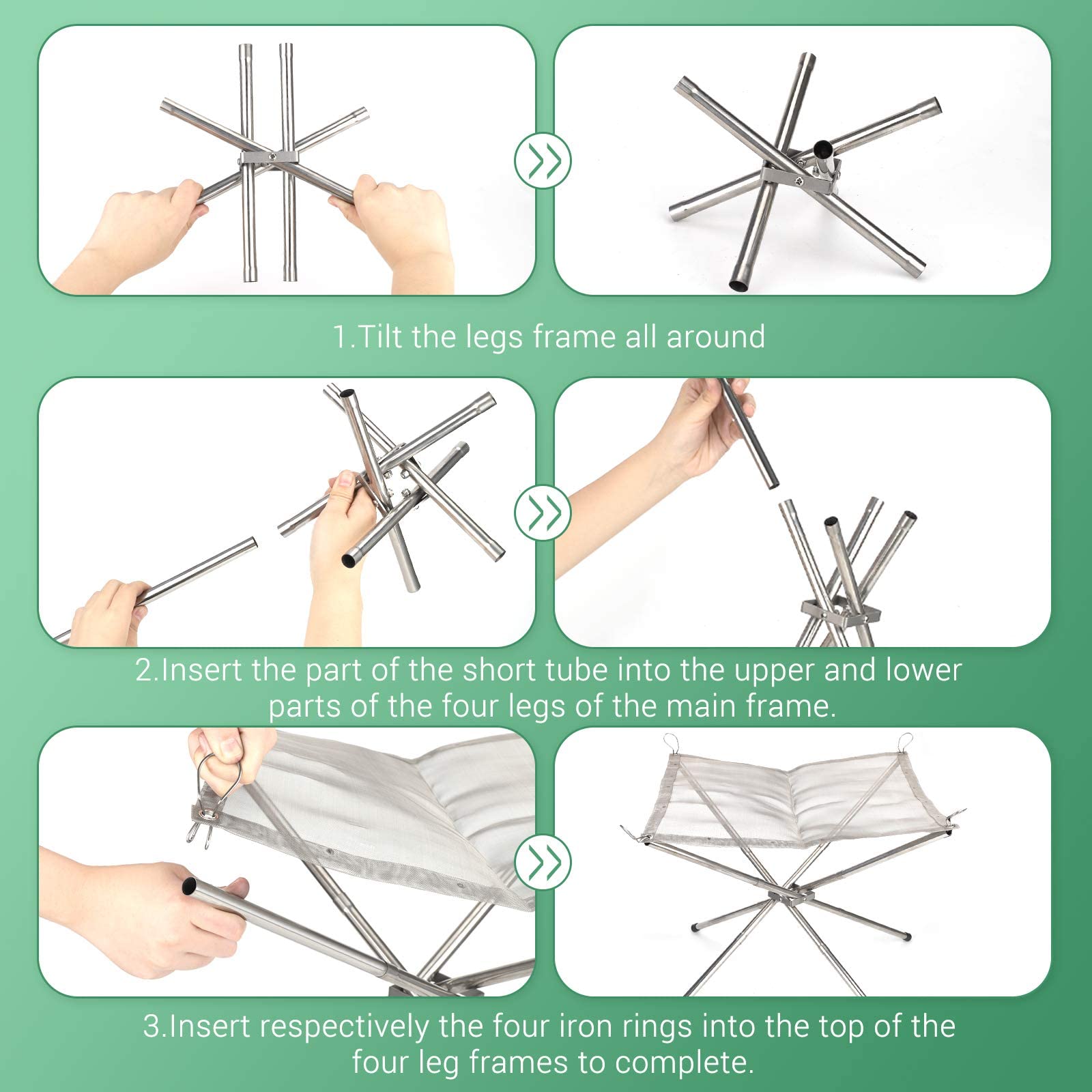 1.Tilt the legs frame all around

2.Insert the part of the short tube into the upper and lower parts of the four legs of the main frame.

3.Insert respectively the four iron rings into the top of the four leg frames to complete.