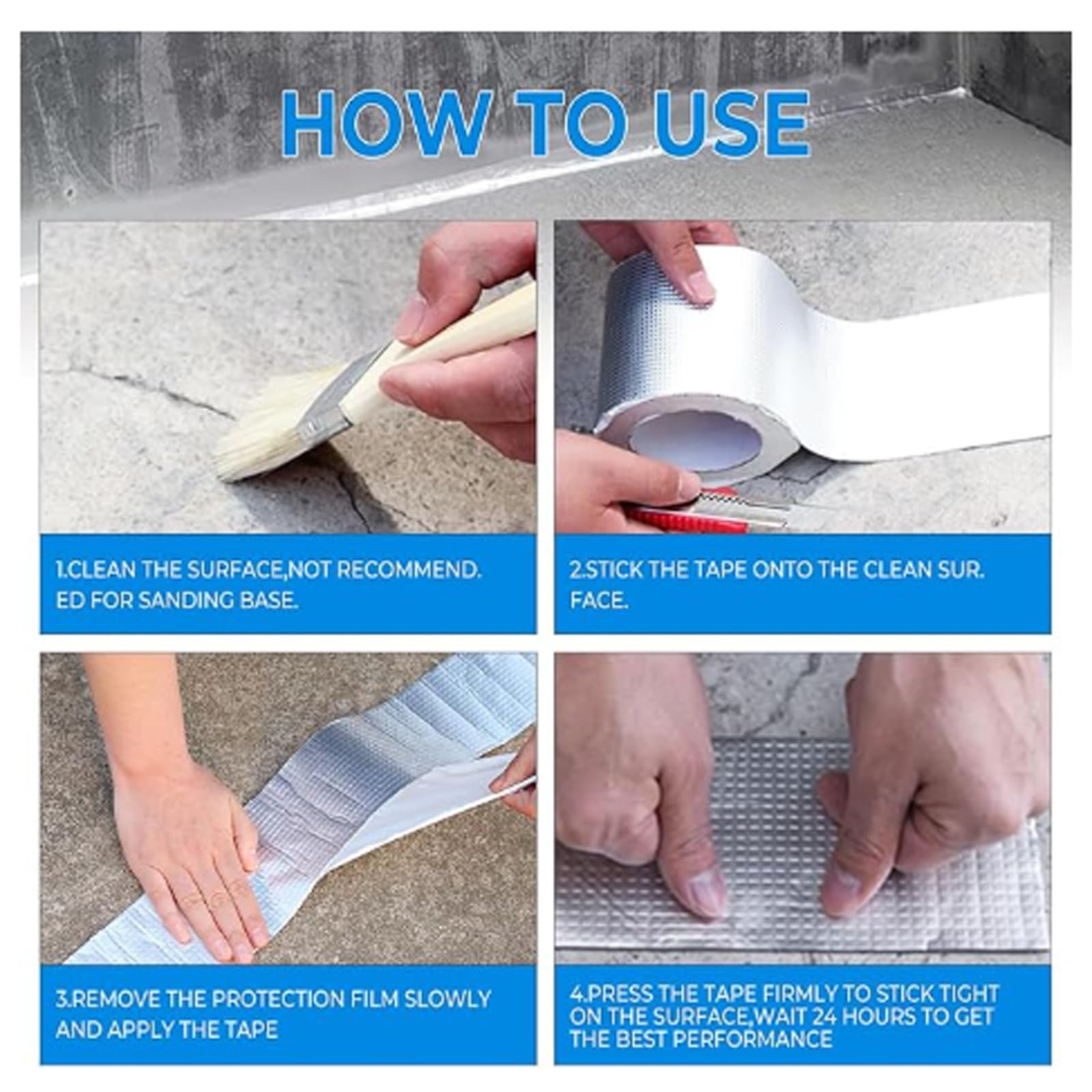 HOW TO USE

1.CLEAN THE SURFACE,NOT RECOMMEND. ED FOR SANDING BASE.

2.STICK THE TAPE ONTO THE CLEAN SUR. FACE.

3.REMOVE THE PROTECTION FILM SLOWLY AND APPLY THE TAPE

4.PRESS THE TAPE FIRMLY TO STICK TIGHT ON THE SURFACE,WAIT 24 HOURS TO GET THE BEST PERFORMANCE