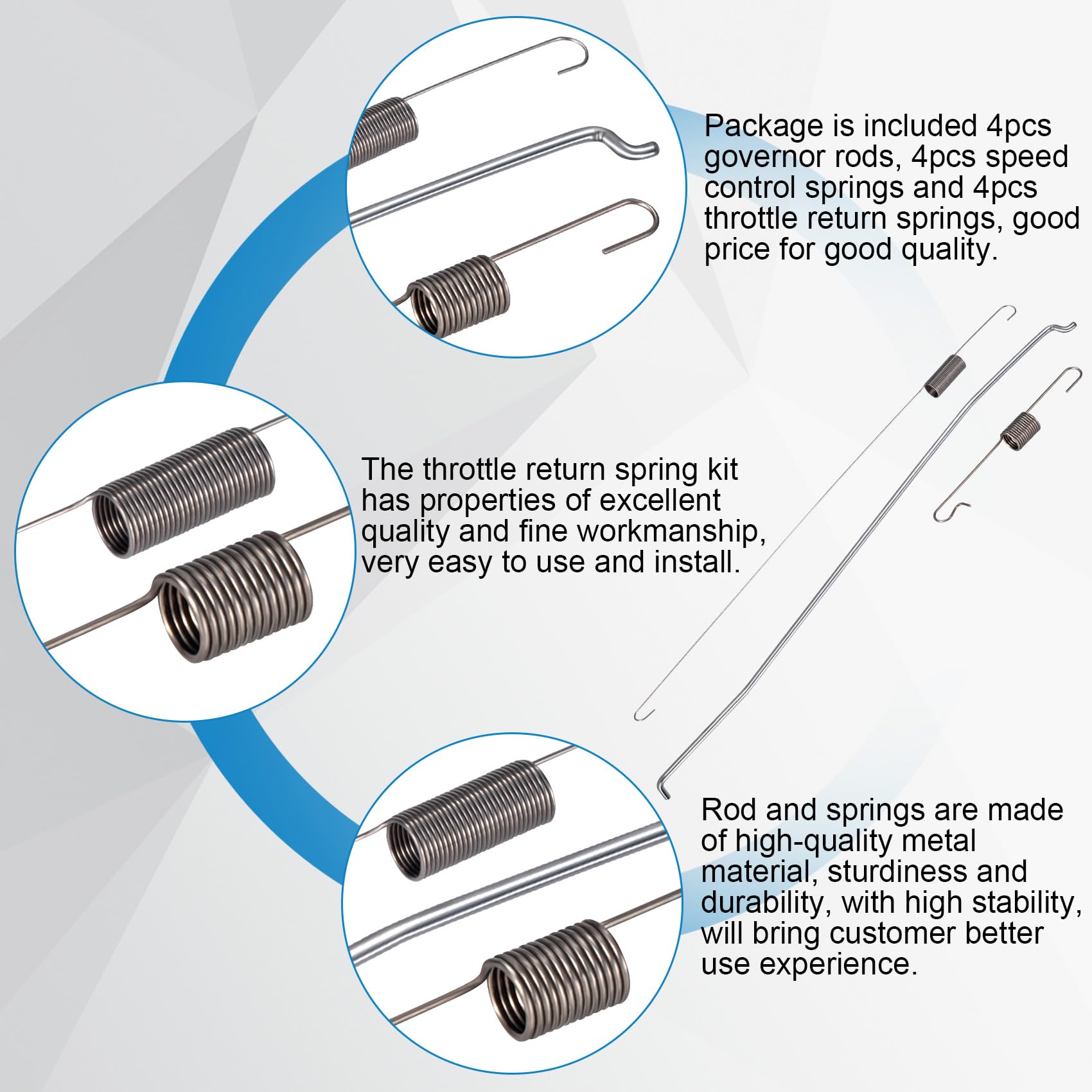 Package is included 4pcs governor rods, 4pcs speed control springs and 4pcs throttle return springs, good price for good quality.

The throttle return spring kit has properties of excellent quality and fine workmanship, very easy to use and install.

Rod and springs are made of high-quality metal material, sturdiness and durability, with high stability, will bring customer better use experience.