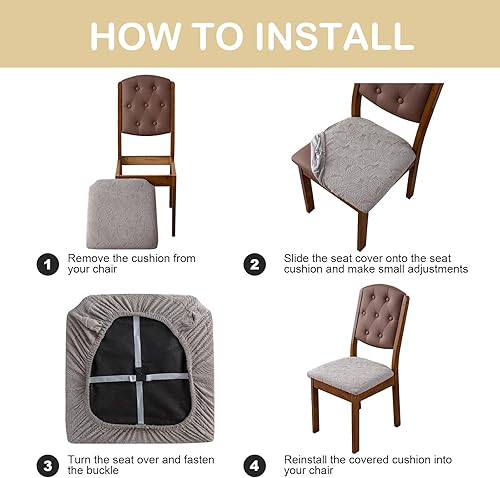 HOW TO INSTALL

1 Remove the cushion from your chair

2 Slide the seat cover onto the seat cushion and make small adjustments

3 Turn the seat over and fasten the buckle

4 Reinstall the covered cushion into your chair