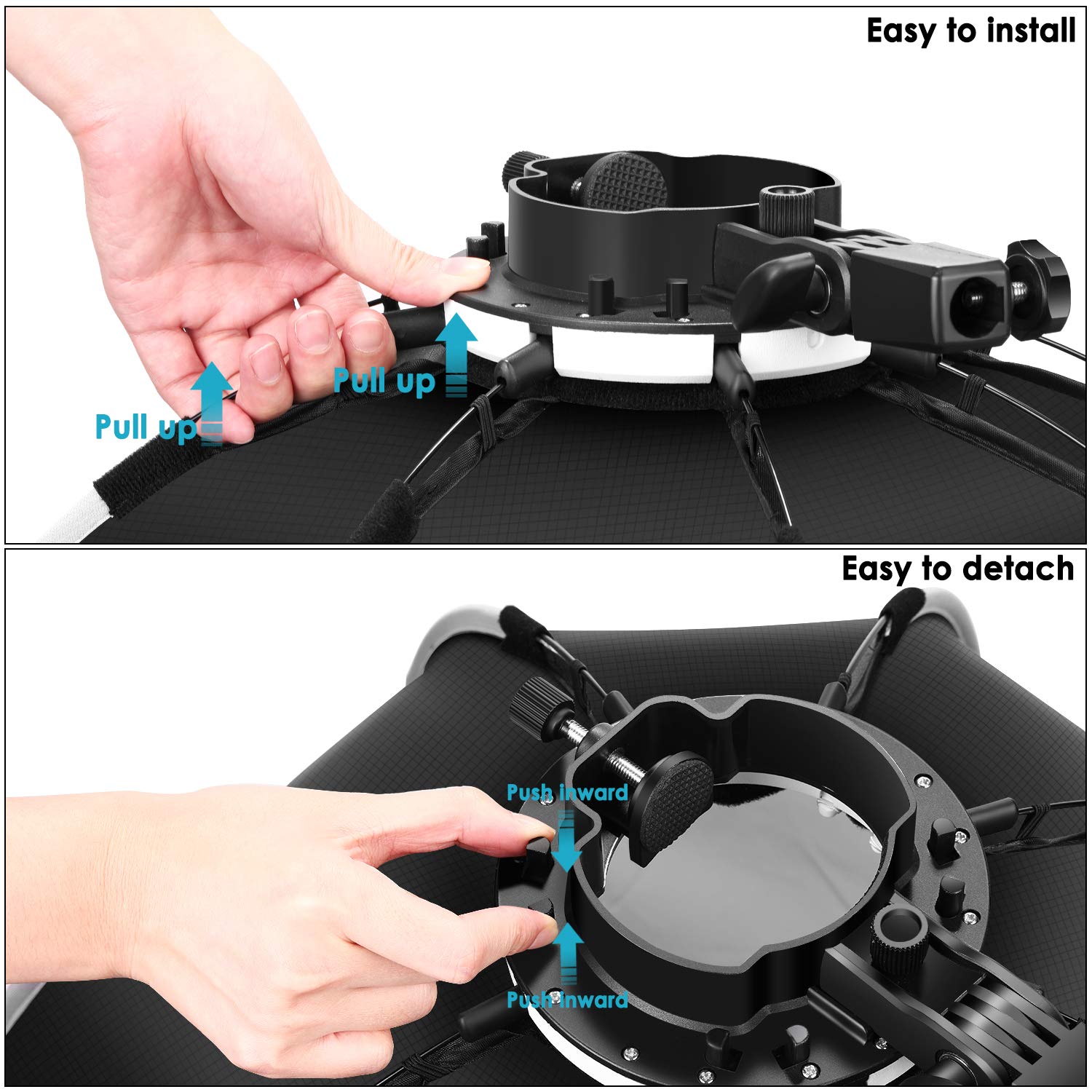 Easy to install

Pull up

Pull up

Easy to detach

Push inward

Push inward