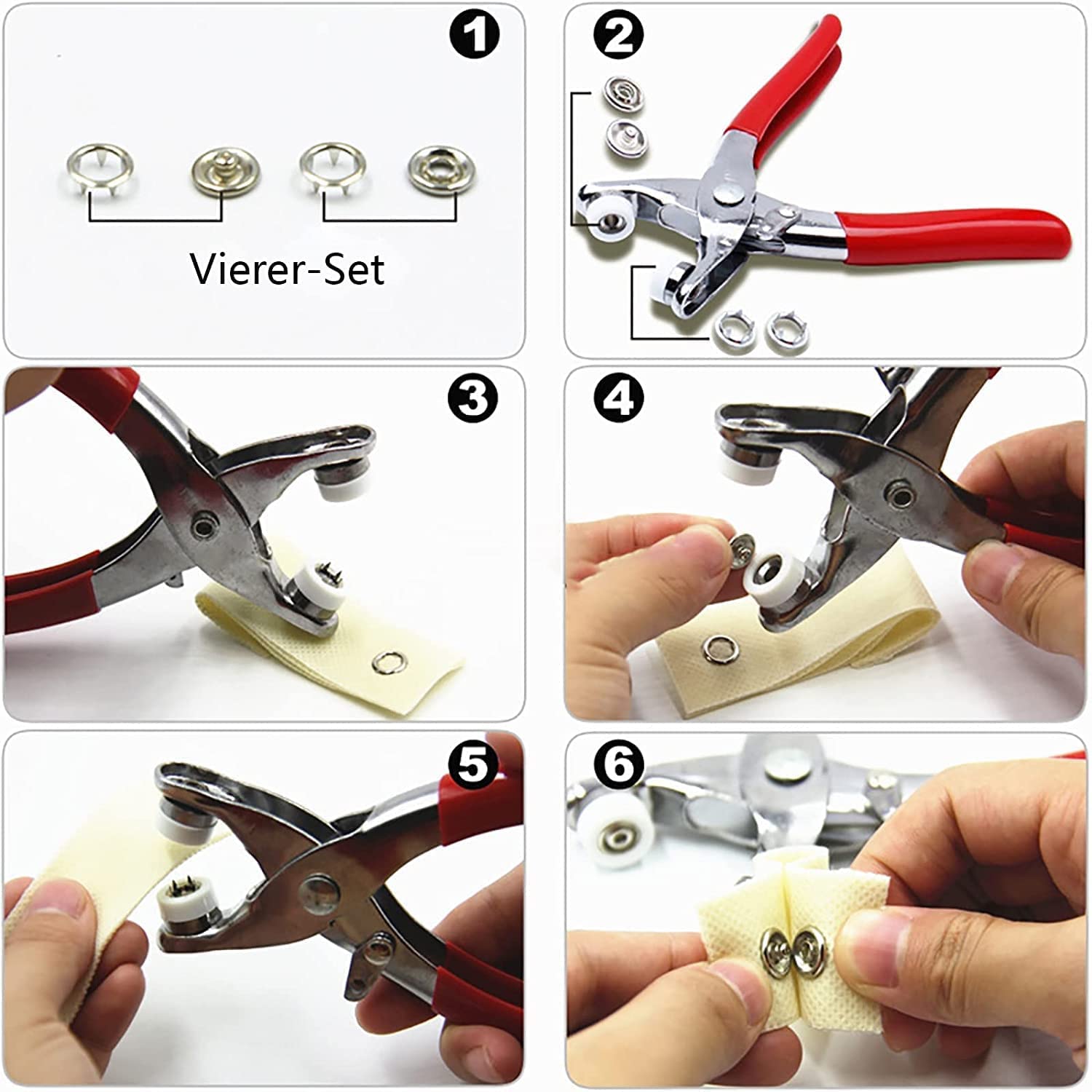 1

Vierer-Set

2

3

4

5

6