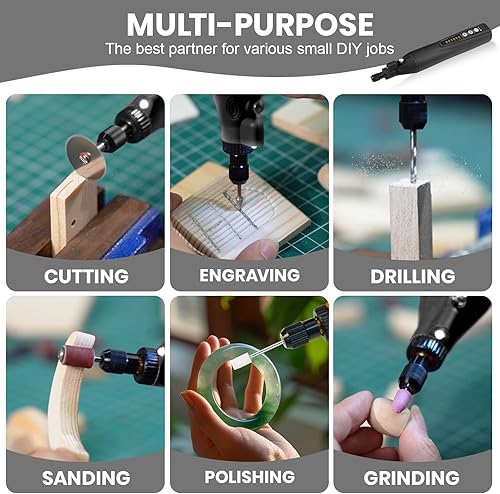 MULTI-PURPOSE
The best partner for various small DIY jobs

CUTTING

ENGRAVING

DRILLING

SANDING

POLISHING

GRINDING