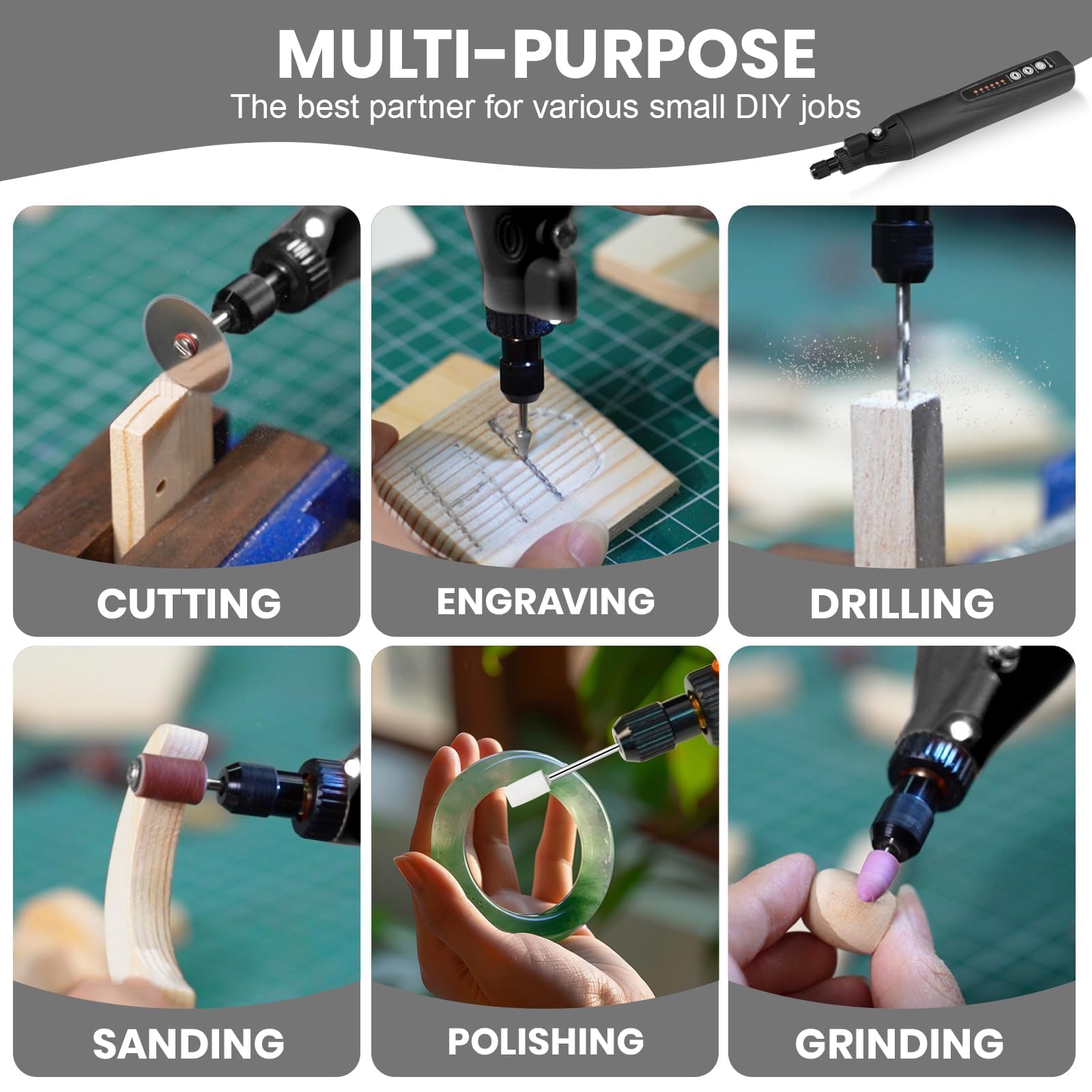 MULTI-PURPOSE
The best partner for various small DIY jobs

CUTTING

ENGRAVING

DRILLING

SANDING

POLISHING

GRINDING