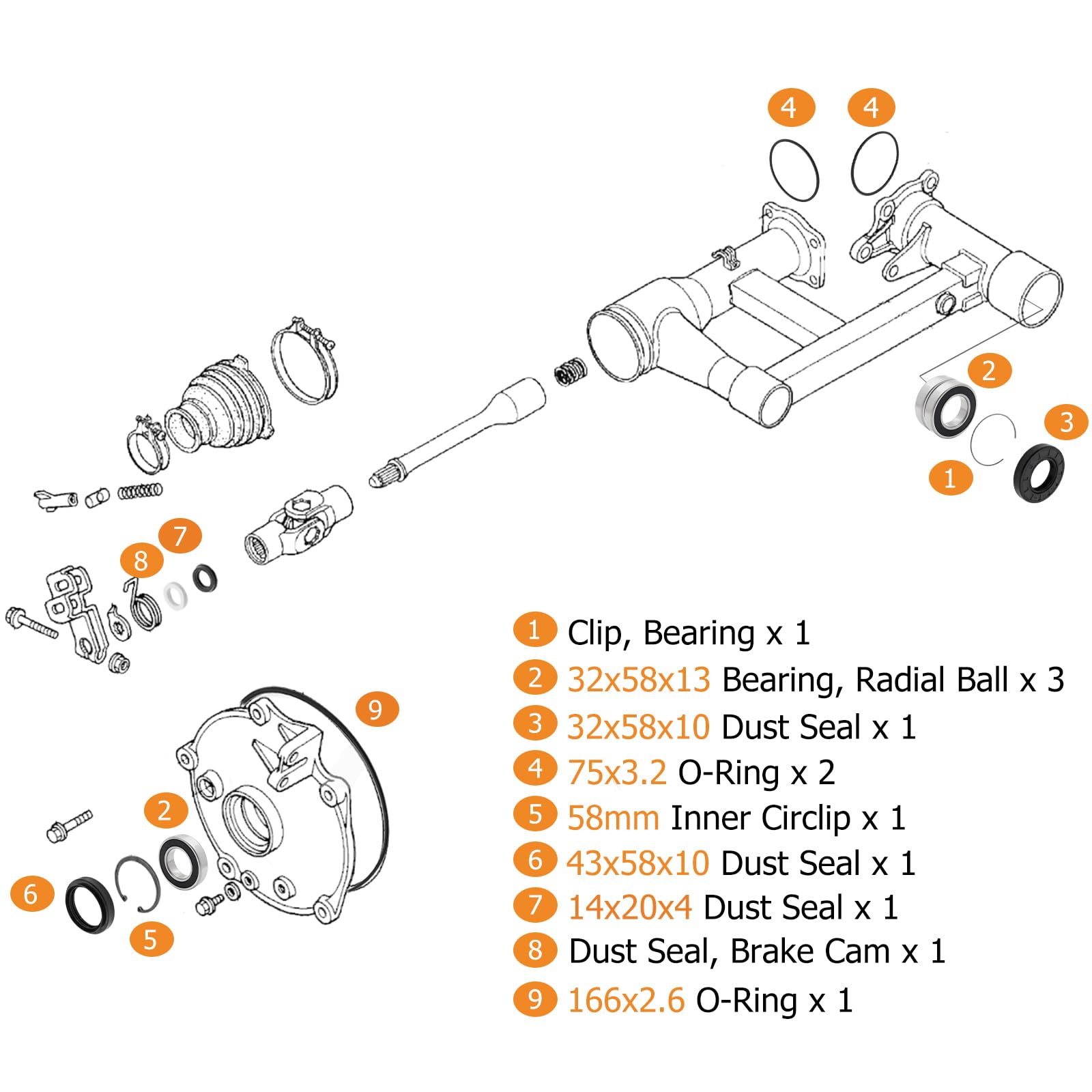 4 4

2

3

1

7

8

9

2

6

5

1 Clip, Bearing x 1
2 32x58x13 Bearing, Radial Ball x 3
3 32x58x10 Dust Seal x 1
4 75x3.2 O-Ring x 2
5 58mm Inner Circlip x 1
6 43x58x10 Dust Seal x 1
7 14x20x4 Dust Seal x 1
8 Dust Seal, Brake Cam x 1
9 166x2.6 O-Ring x 1